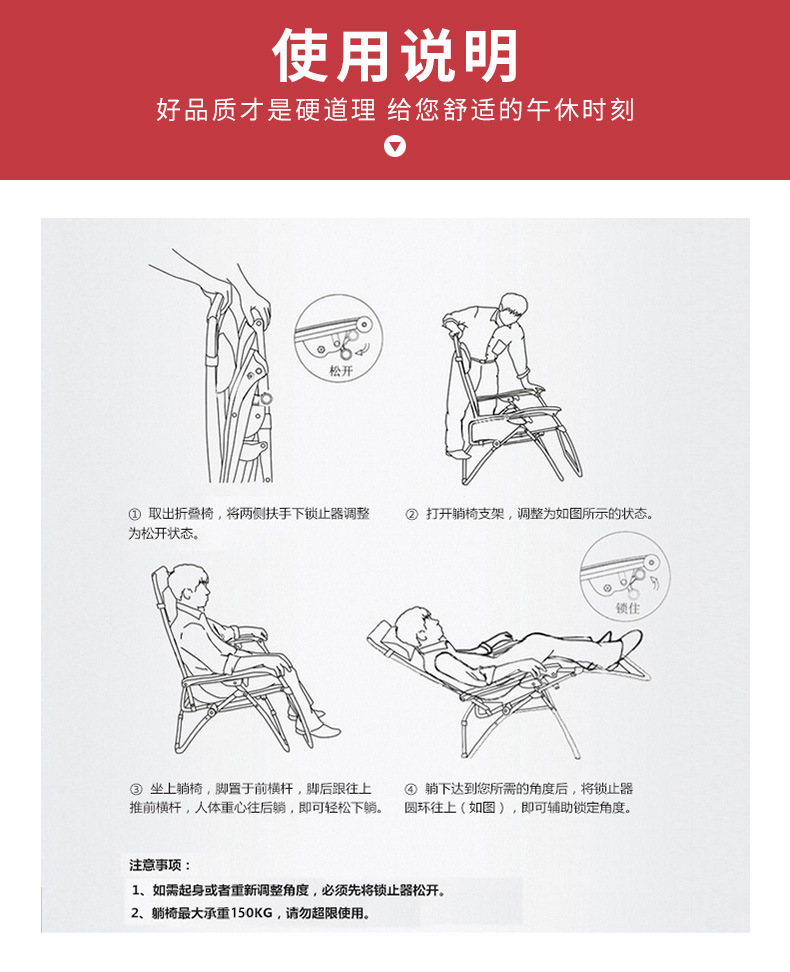 使用说明

好品质才是硬道理 给您舒适的午休时刻

松开

① 取出折叠椅，将两侧扶手下锁止器调整为松开状态。

② 打开躺椅支架，调整为如图所示的状态。

锁住

③ 坐上躺椅，脚置于前横杆，脚后跟往上推前横杆，人体重心往后躺，即可轻松下躺。

④ 躺下达到您所需的角度后，将锁止器圆环往上（如图），即可辅助锁定角度。

注意事项：

1、如需起身或者重新调整角度，必须先将锁止器松开。

2、躺椅最大承重150KG，请勿超限使用。