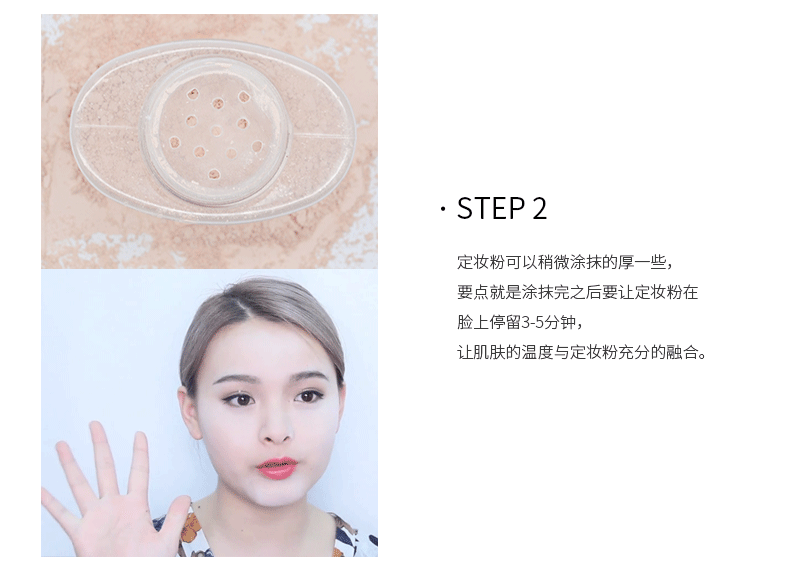 · STEP 2

定妆粉可以稍微涂抹的厚一些，
要点就是涂抹完之后要让定妆粉在
脸上停留3-5分钟，
让肌肤的温度与定妆粉充分的融合。