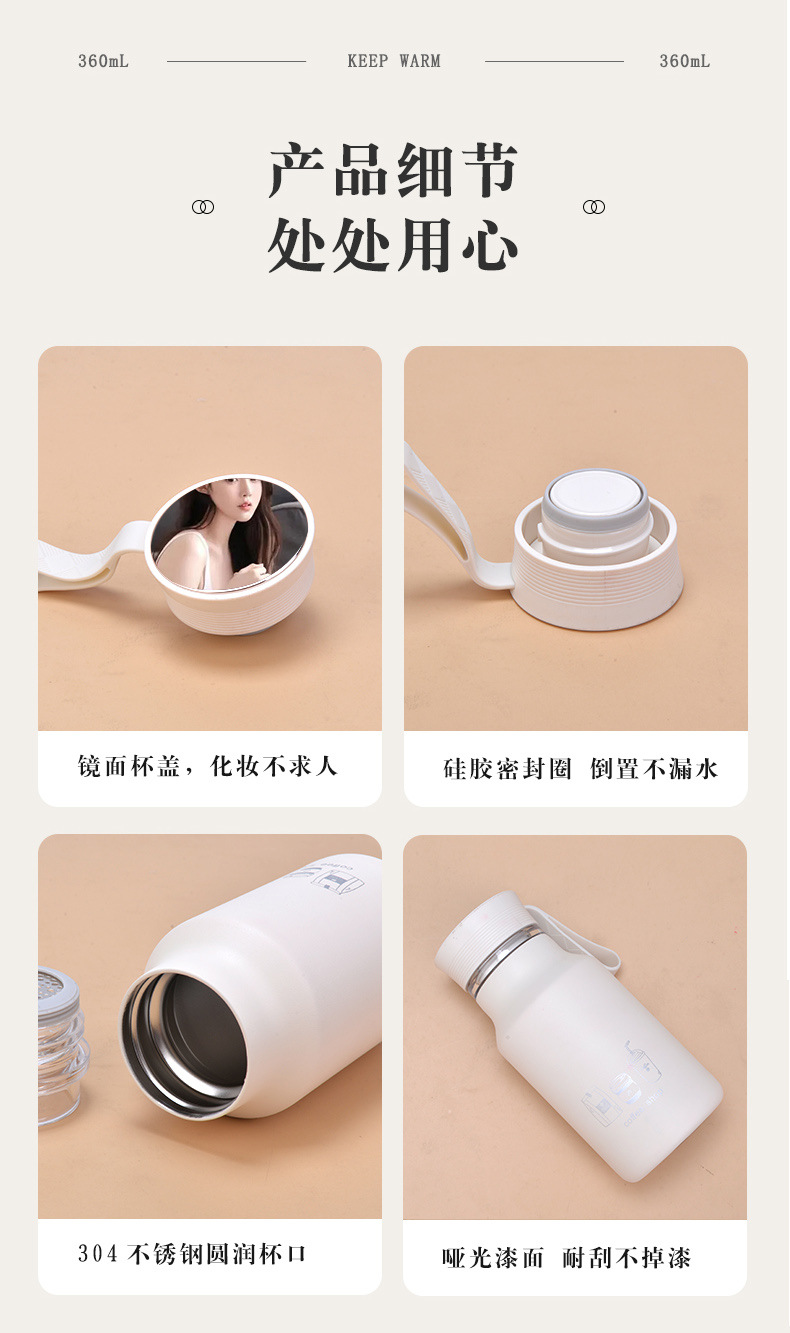 360mL KEEP WARM 360mL

产品细节
处处用心

镜面杯盖，化妆不求人

硅胶密封圈 倒置不漏水

304 不锈钢圆润杯口

哑光漆面 耐刮不掉漆