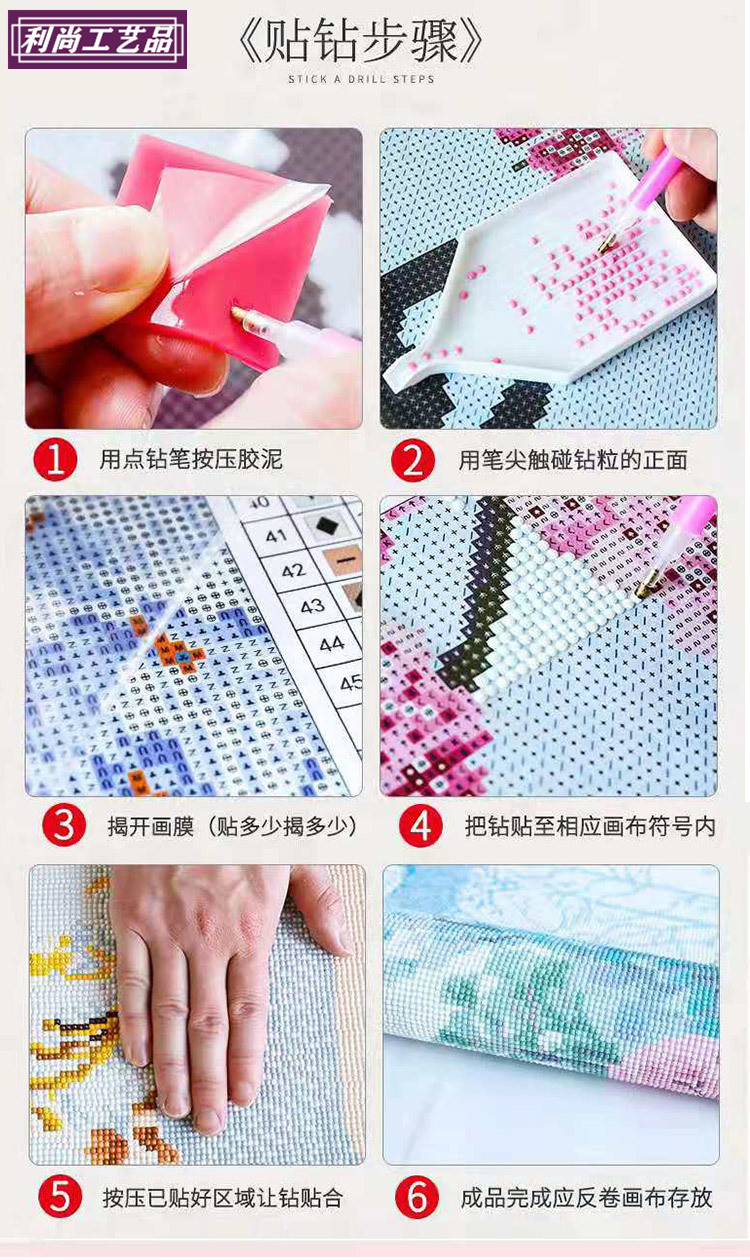 利尚工艺品

《贴钻步骤》
STICK A DRILL STEPS

1 用点钻笔按压胶泥

2 用笔尖触碰钻粒的正面

40
41
42
43
44
45

3 揭开画膜（贴多少揭多少）

4 把钻贴至相应画布符号内

5 按压已贴好区域让钻贴合

6 成品完成应反卷画布存放