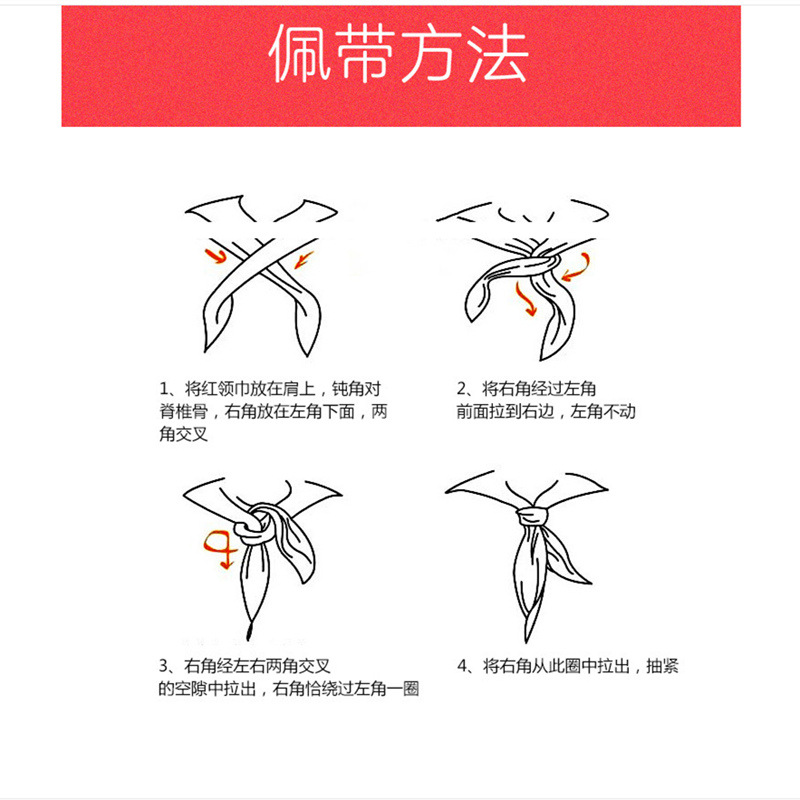 佩带方法

1、将红领巾放在肩上，钝角对脊椎骨，右角放在左角下面，两角交叉

2、将右角经过左角前面拉到右边，左角不动

3、右角经左右两角交叉的空隙中拉出，右角恰绕过左角一圈

4、将右角从此圈中拉出，抽紧