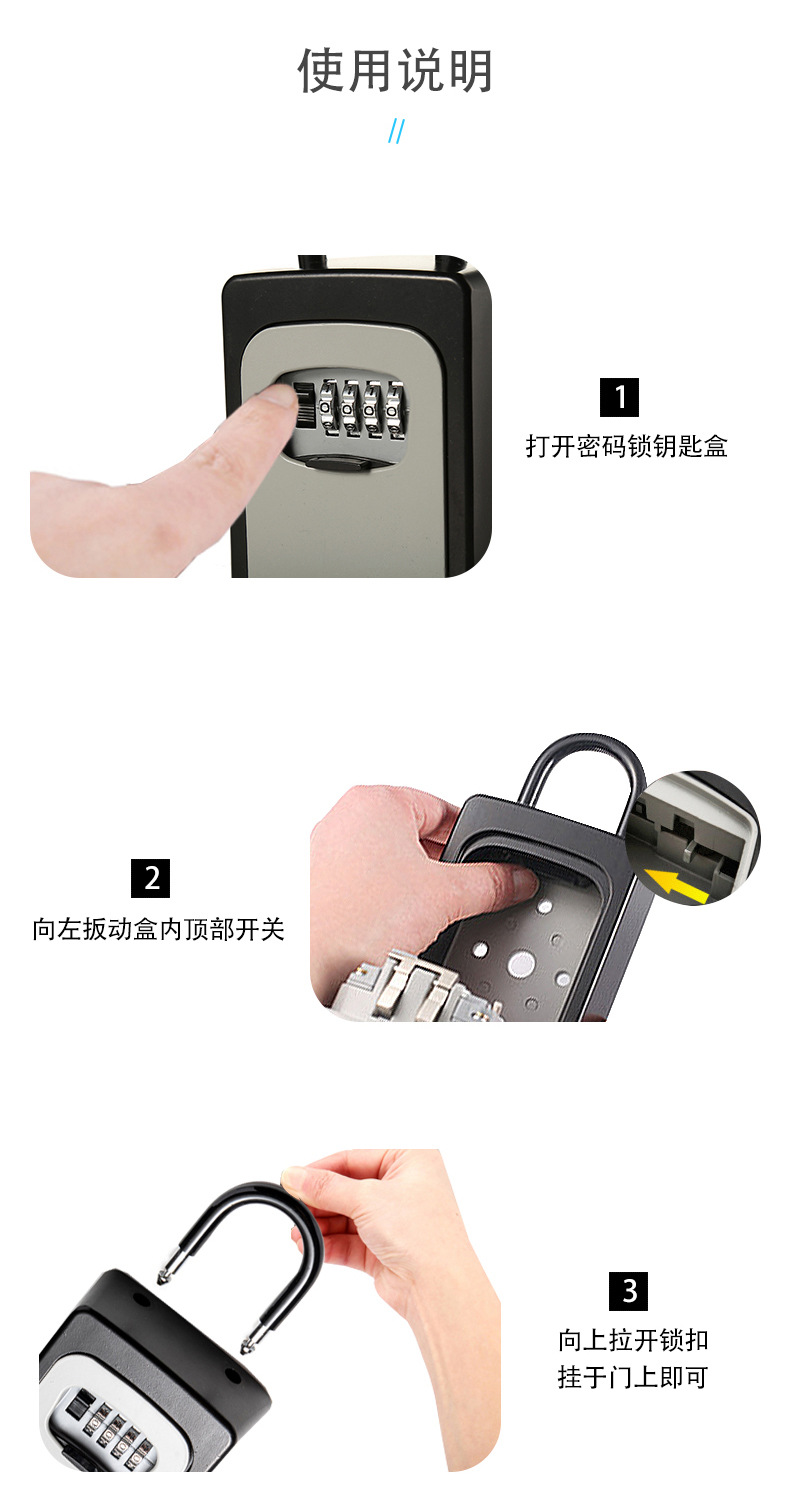 使用说明

//

1
打开密码锁钥匙盒

2
向左扳动盒内顶部开关

3
向上拉开锁扣
挂于门上即可