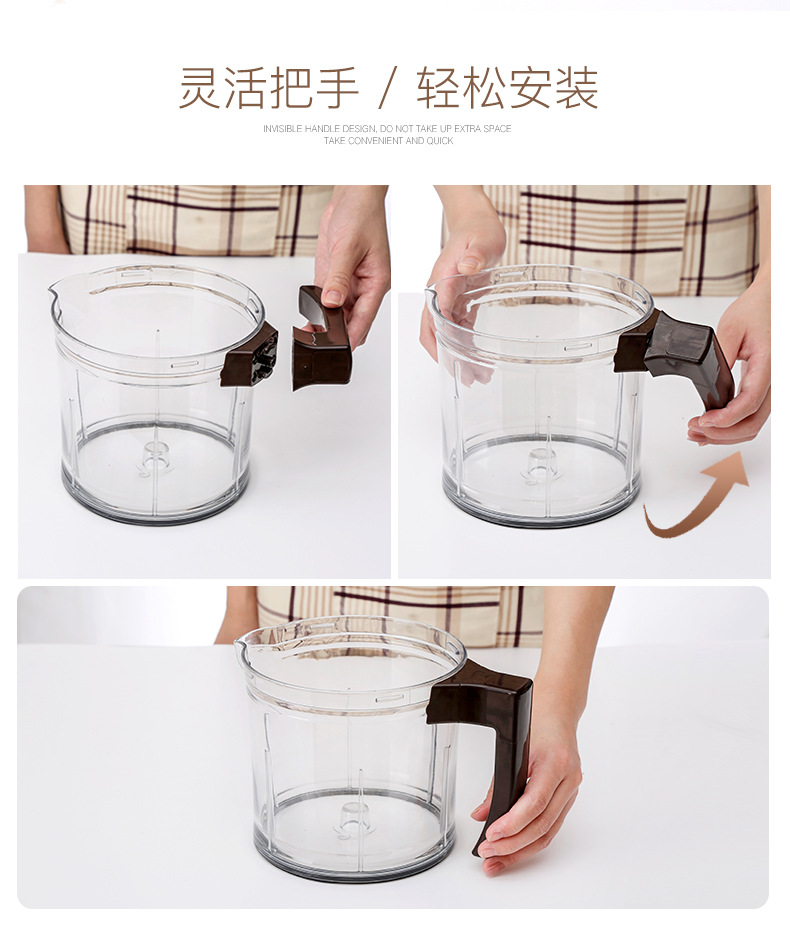 灵活把手 / 轻松安装

INVISIBLE HANDLE DESIGN, DO NOT TAKE UP EXTRA SPACE
TAKE CONVENIENT AND QUICK