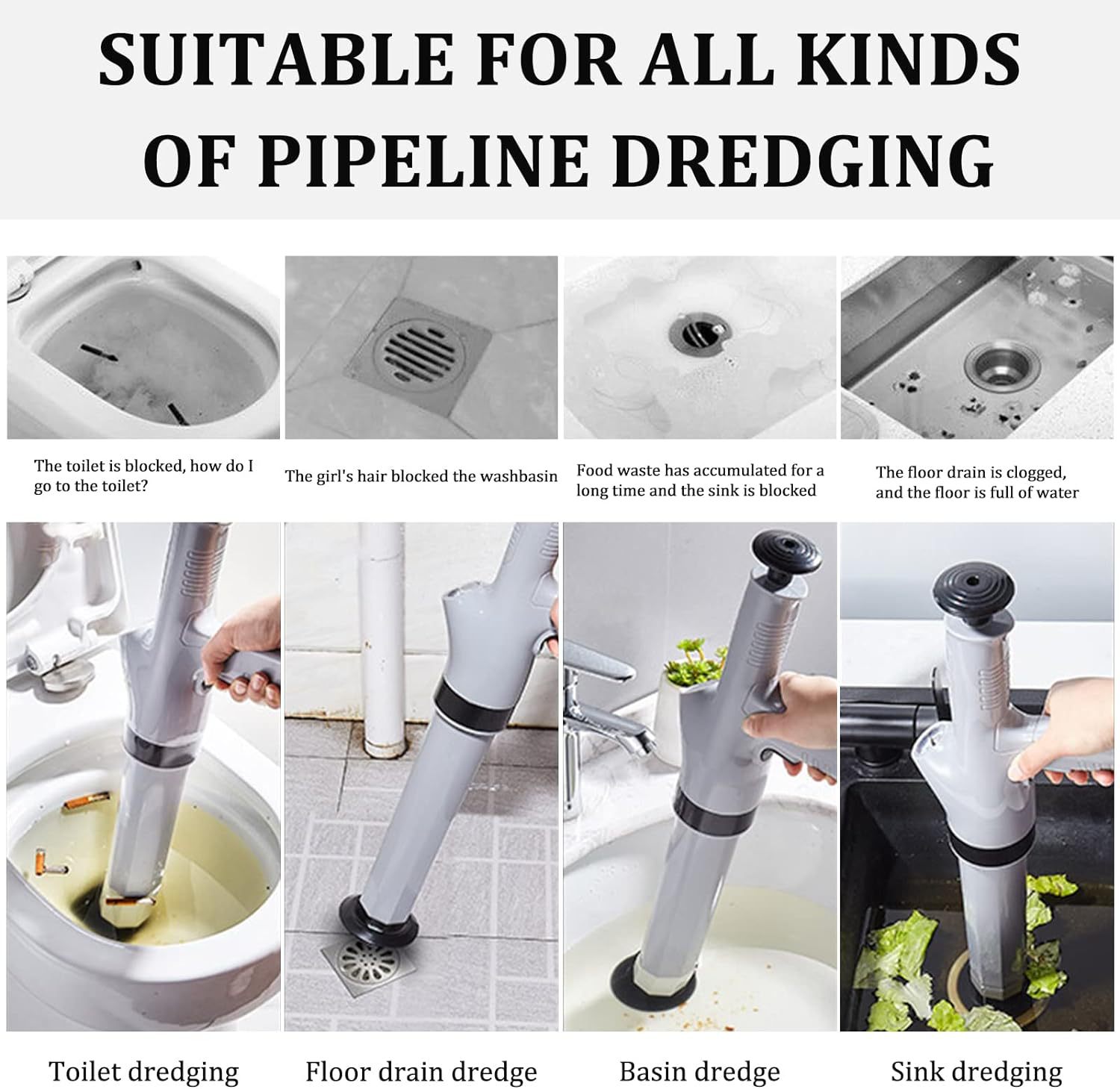 SUITABLE FOR ALL KINDS OF PIPELINE DREDGING

The toilet is blocked, how do I go to the toilet?

The girl's hair blocked the washbasin

Food waste has accumulated for a long time and the sink is blocked

The floor drain is clogged, and the floor is full of water

Toilet dredging

Floor drain dredge

Basin dredge

Sink dredging