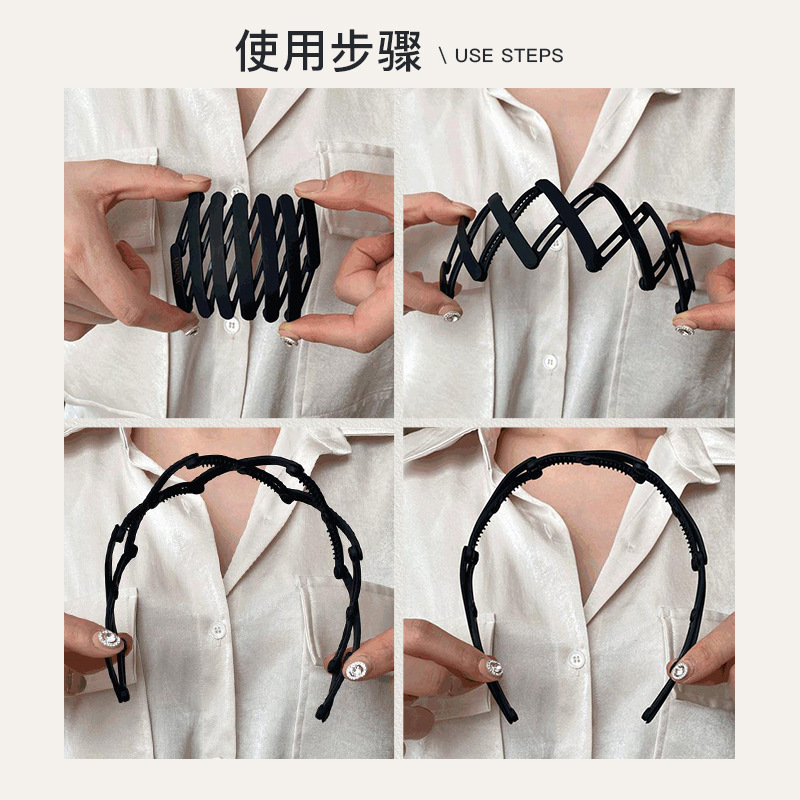 使用步骤 \ USE STEPS