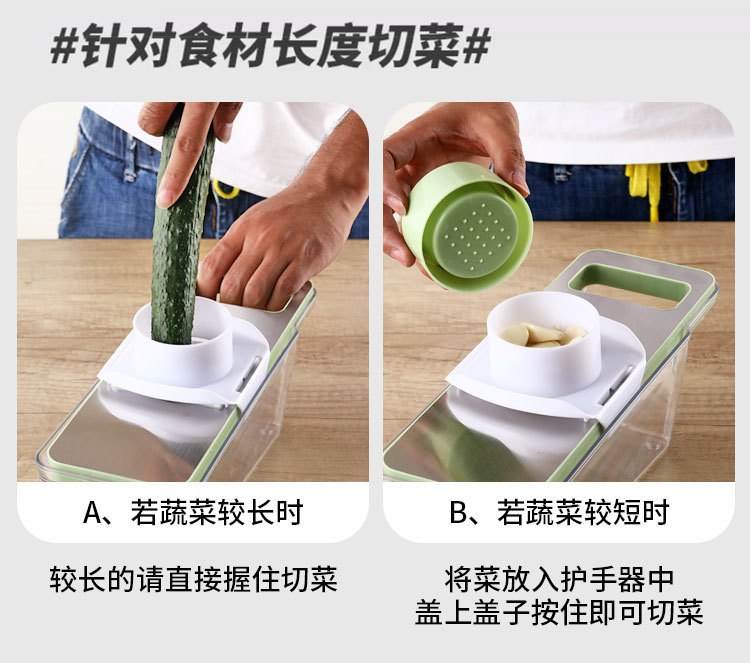 #针对食材长度切菜#

A、若蔬菜较长时

较长的请直接握住切菜

B、若蔬菜较短时

将菜放入护手器中
盖上盖子按住即可切菜