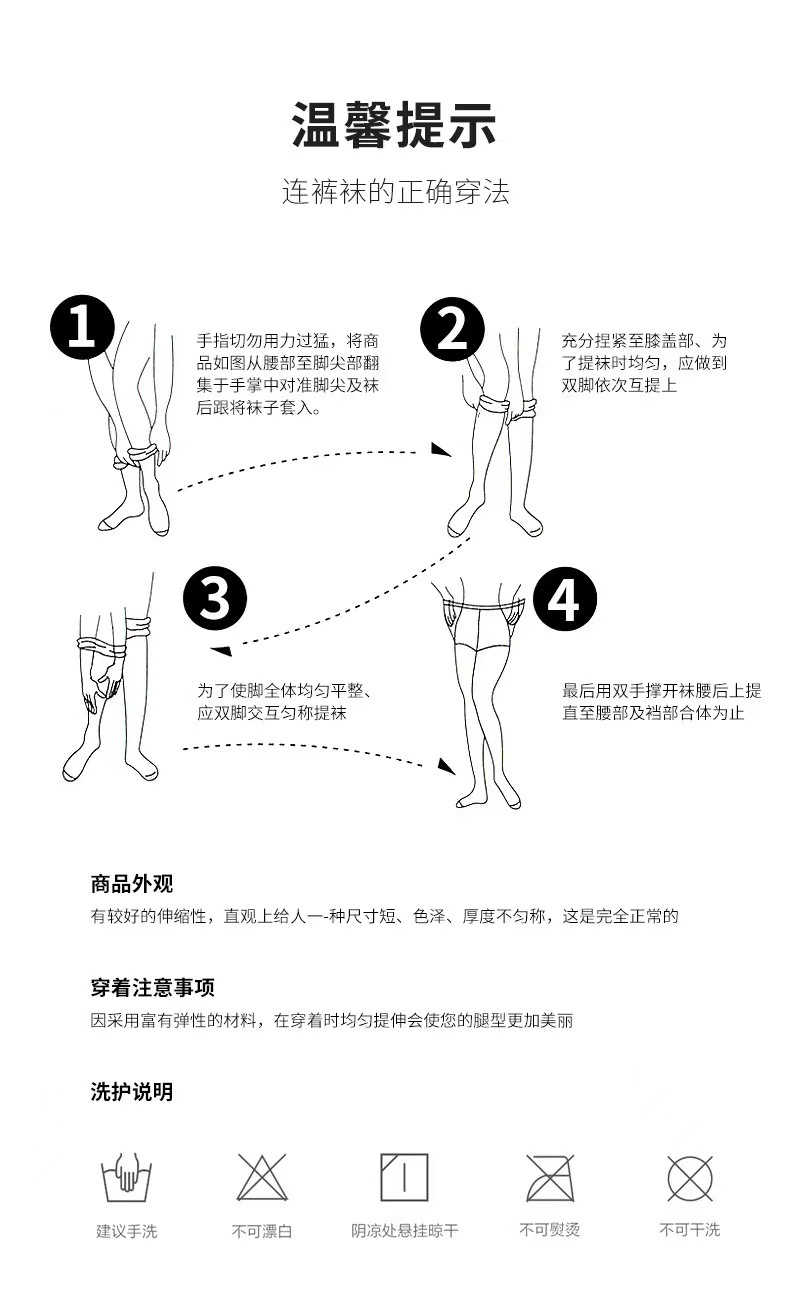 温馨提示

连裤袜的正确穿法

1

手指切勿用力过猛，将商品如图从腰部至脚尖部翻集于手掌中对准脚尖及袜后跟将袜子套入。

2

充分捏紧至膝盖部、为了提袜时均匀，应做到双脚依次互提上

3

为了使脚全体均匀平整、应双脚交互匀称提袜

4

最后用双手撑开袜腰后上提直至腰部及裆部合体为止

商品外观

有较好的伸缩性，直观上给人一-种尺寸短、色泽、厚度不匀称，这是完全正常的

穿着注意事项

因采用富有弹性的材料，在穿着时均匀提伸会使您的腿型更加美丽

洗护说明

建议手洗

不可漂白

阴凉处悬挂晾干

不可熨烫

不可干洗