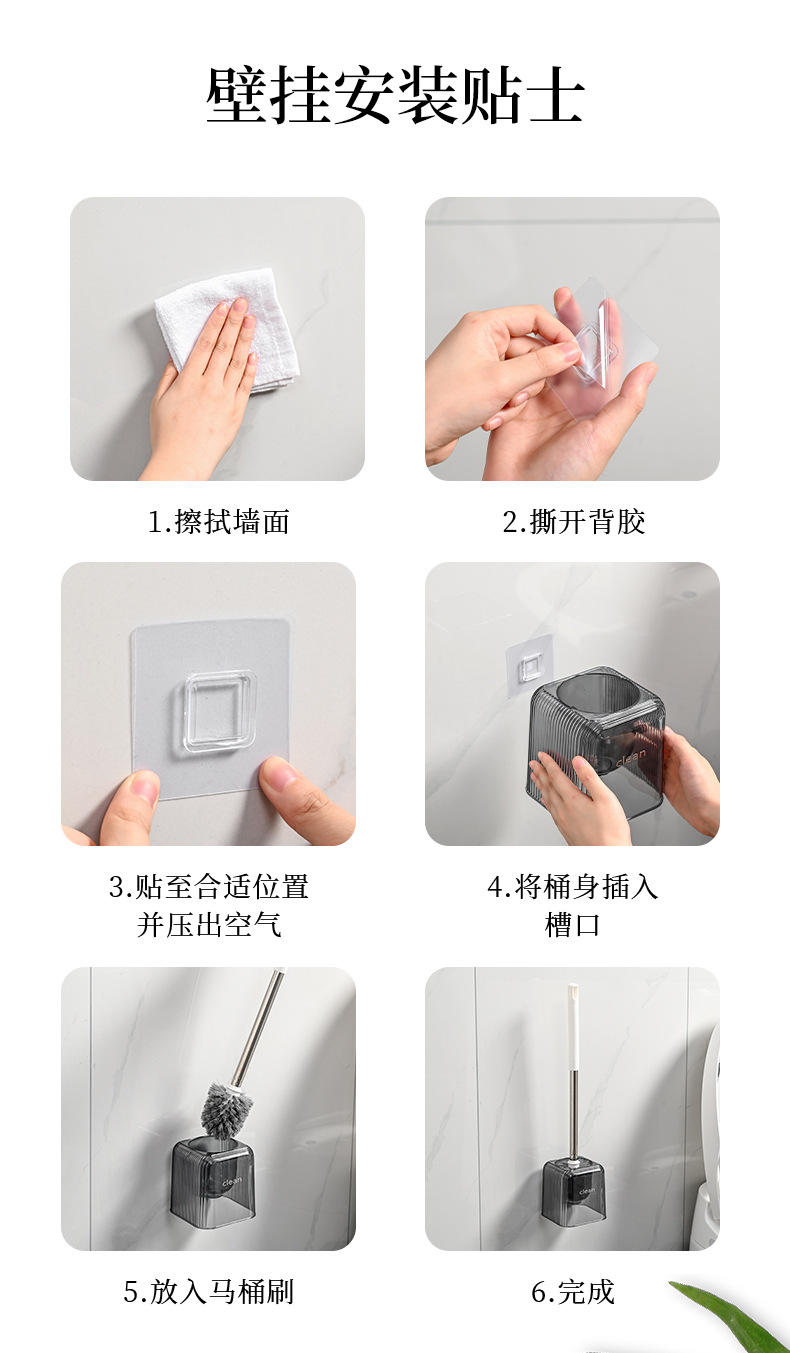 壁挂安装贴士

1.擦拭墙面

2.撕开背胶

3.贴至合适位置并压出空气

clean

4.将桶身插入槽口

clean

5.放入马桶刷

clean

6.完成