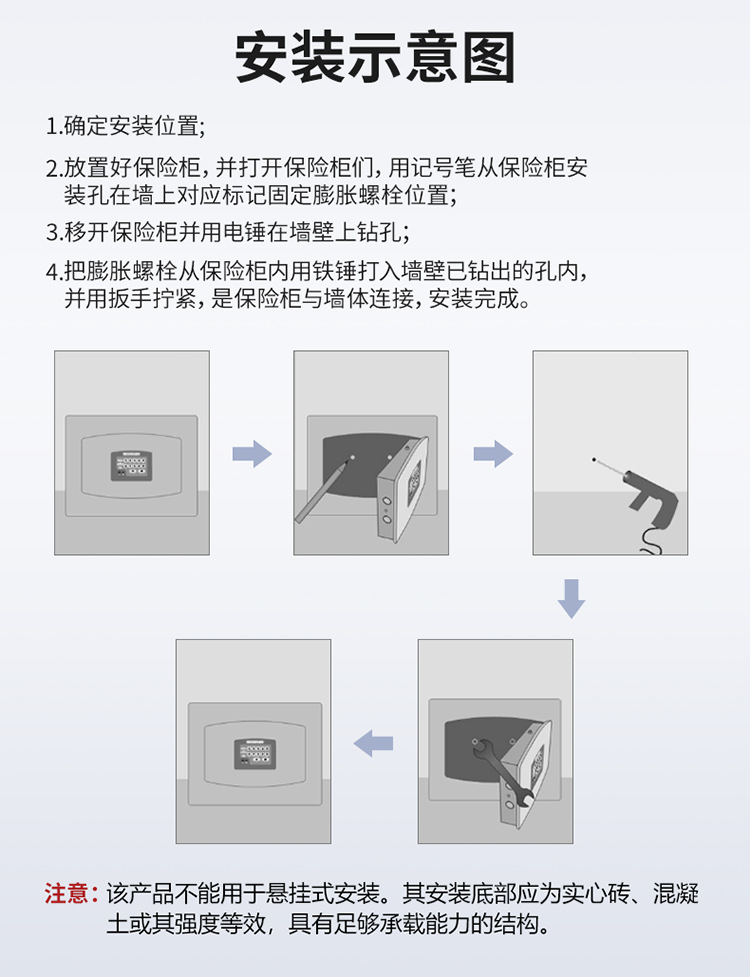 安装示意图

1.确定安装位置;

2.放置好保险柜，并打开保险柜们，用记号笔从保险柜安装孔在墙上对应标记固定膨胀螺栓位置;

3.移开保险柜并用电锤在墙壁上钻孔;

4.把膨胀螺栓从保险柜内用铁锤打入墙壁已钻出的孔内，并用扳手拧紧，是保险柜与墙体连接，安装完成。

注意：该产品不能用于悬挂式安装。其安装底部应为实心砖、混凝土或其强度等效，具有足够承载能力的结构。