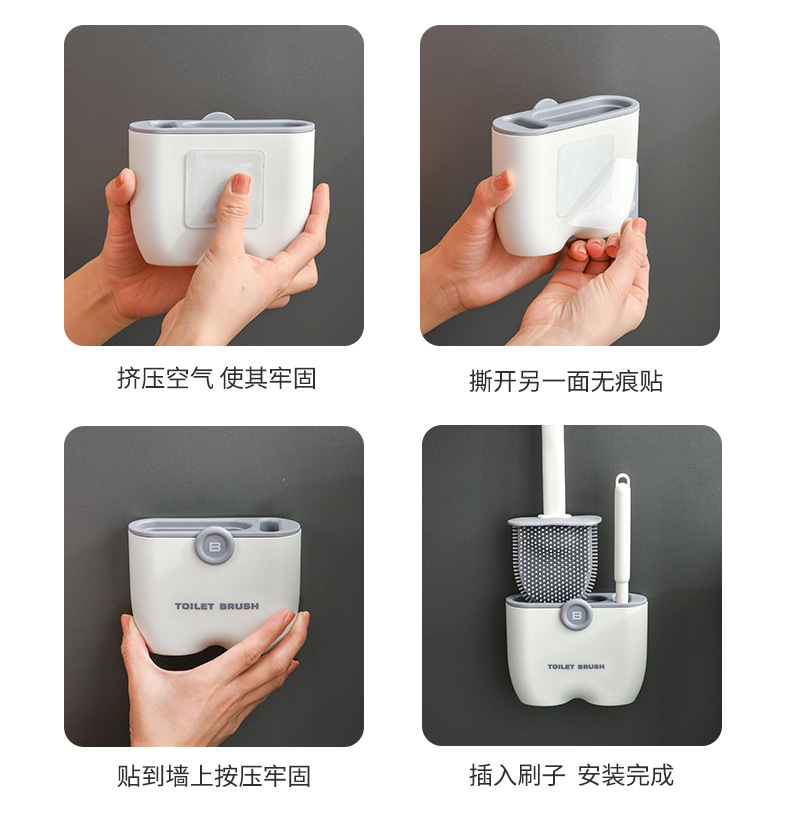 挤压空气 使其牢固

撕开另一面无痕贴

B

TOILET BRUSH

贴到墙上按压牢固

B

TOILET BRUSH

插入刷子 安装完成