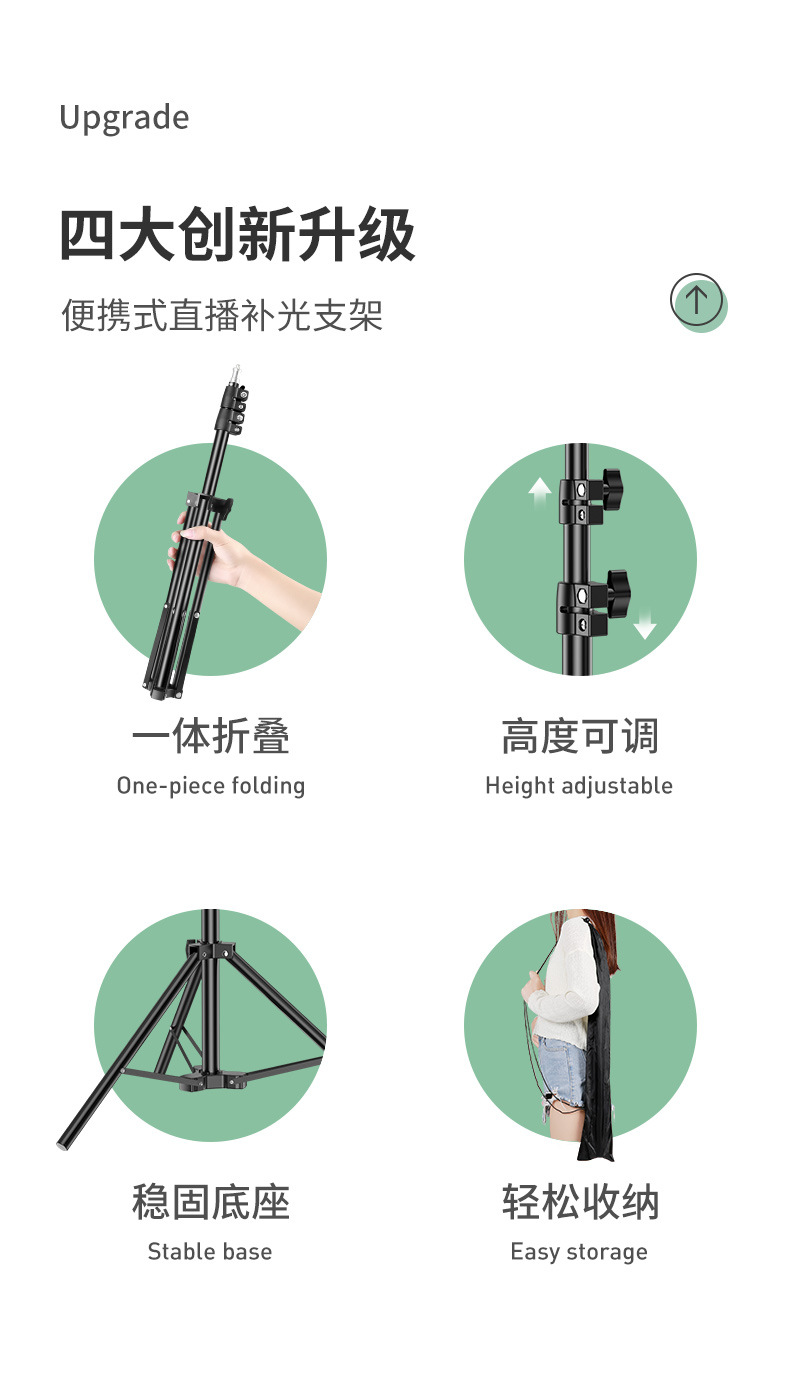 Upgrade

四大创新升级

便携式直播补光支架

一体折叠
One-piece folding

高度可调
Height adjustable

稳固底座
Stable base

轻松收纳
Easy storage