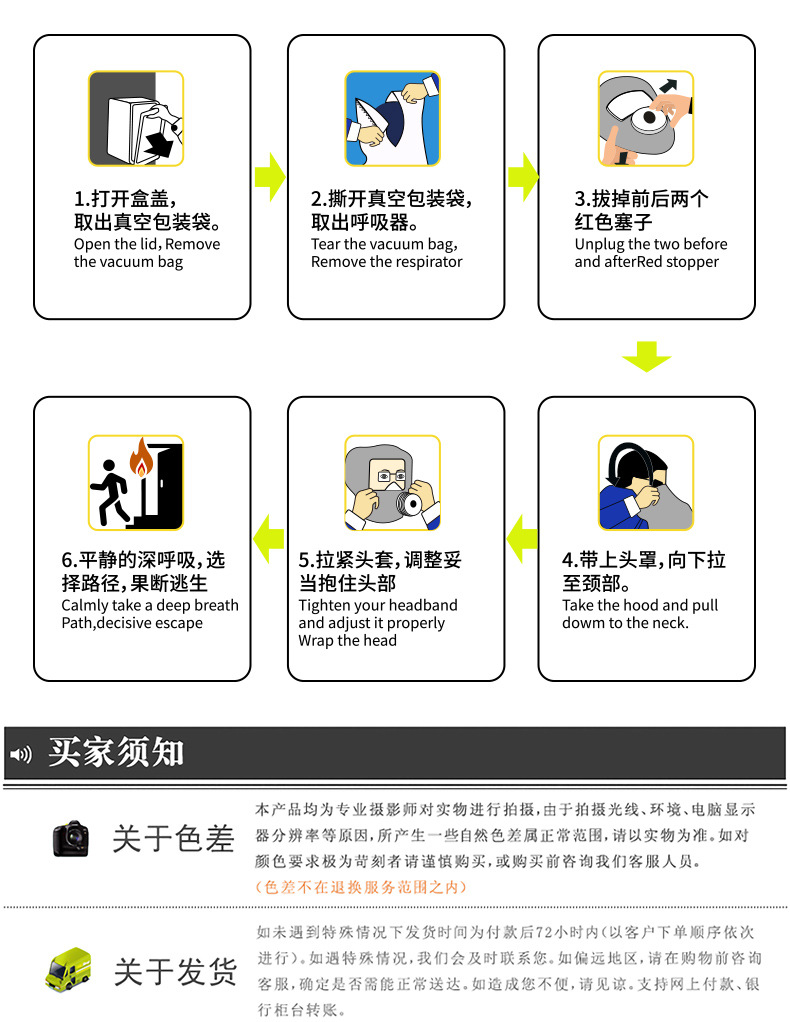 1.打开盒盖，取出真空包装袋。
Open the lid, Remove the vacuum bag

2.撕开真空包装袋，取出呼吸器。
Tear the vacuum bag, Remove the respirator

3.拔掉前后两个红色塞子
Unplug the two before and afterRed stopper

4.带上头罩，向下拉至颈部。
Take the hood and pull dowm to the neck.

5.拉紧头套，调整妥当抱住头部
Tighten your headband and adjust it properly Wrap the head

6.平静的深呼吸，选择路径，果断逃生
Calmly take a deep breath Path,decisive escape

买家须知

关于色差

本产品均为专业摄影师对实物进行拍摄，由于拍摄光线、环境、电脑显示器分辨率等原因，所产生一些自然色差属正常范围，请以实物为准。如对颜色要求极为苛刻者请谨慎购买，或购买前咨询我们客服人员。
(色差不在退换服务范围之内)

关于发货

如未遇到特殊情况下发货时间为付款后72小时内(以客户下单顺序依次进行)。如遇特殊情况，我们会及时联系您。如偏远地区，请在购物前咨询客服，确定是否需能正常送达。如造成您不便，请见谅。支持网上付款、银行柜台转账。