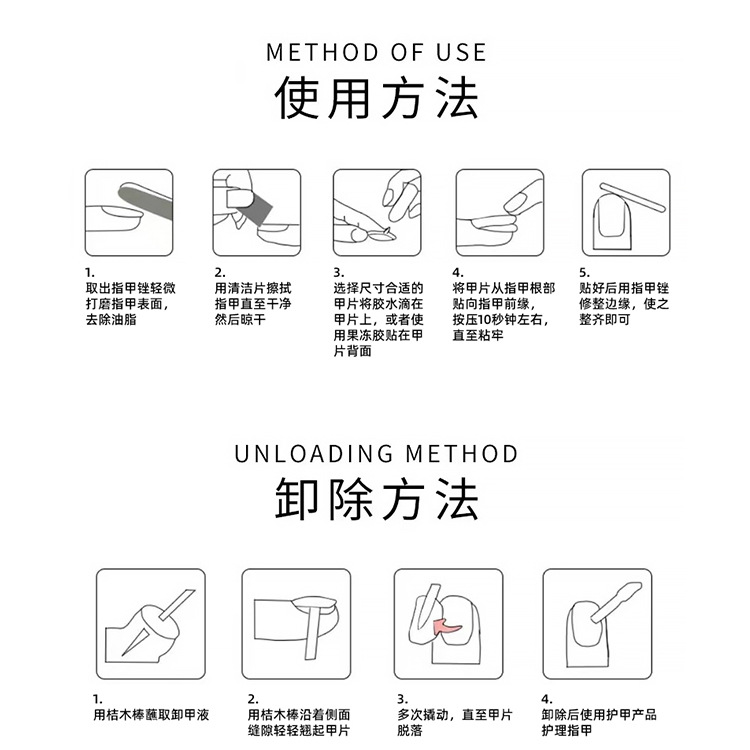 METHOD OF USE
使用方法

1.
取出指甲锉轻微打磨指甲表面，去除油脂

2.
用清洁片擦拭指甲直至干净然后晾干

3.
选择尺寸合适的甲片将胶水滴在甲片上，或者使用果冻胶贴在甲片背面

4.
将甲片从指甲根部贴向指甲前缘，按压10秒钟左右，直至粘牢

5.
贴好后用指甲锉修整边缘，使之整齐即可

UNLOADING METHOD
卸除方法

1.
用桔木棒蘸取卸甲液

2.
用桔木棒沿着侧面缝隙轻轻翘起甲片

3.
多次撬动，直至甲片脱落

4.
卸除后使用护甲产品护理指甲