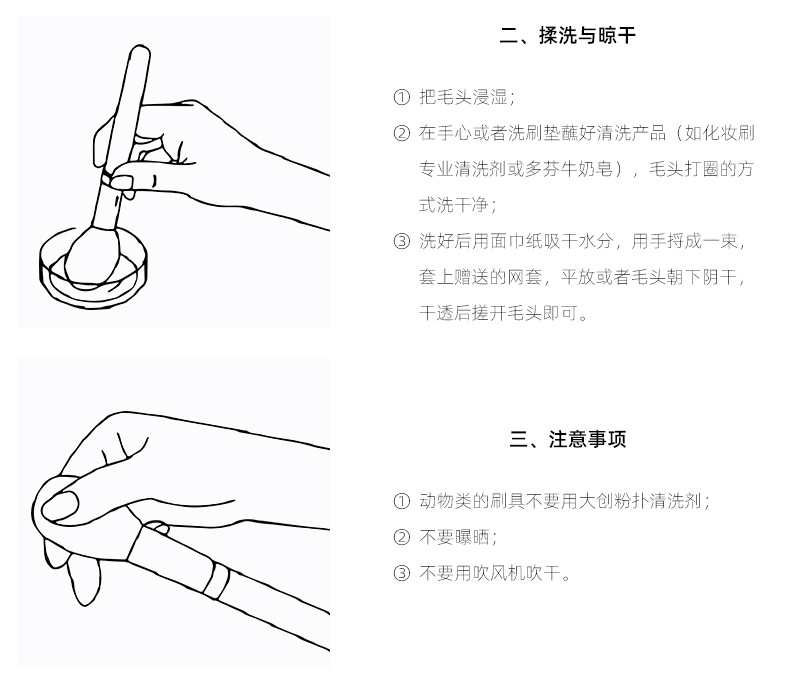 二、揉洗与晾干

① 把毛头浸湿；

② 在手心或者洗刷垫蘸好清洗产品（如化妆刷专业清洗剂或多芬牛奶皂），毛头打圈的方式洗干净；

③ 洗好后用面巾纸吸干水分，用手捋成一束，套上赠送的网套，平放或者毛头朝下阴干，干透后搓开毛头即可。

三、注意事项

① 动物类的刷具不要用大创粉扑清洗剂；

② 不要曝晒；

③ 不要用吹风机吹干。