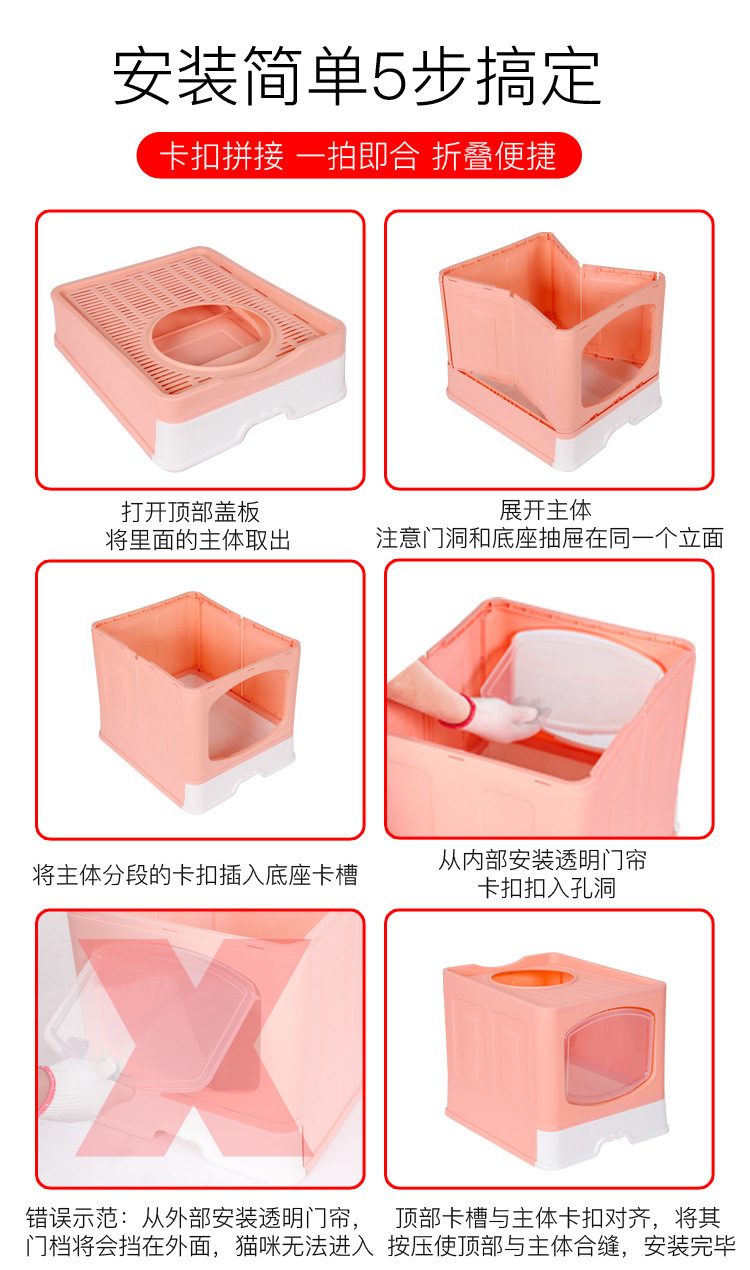 安装简单5步搞定

卡扣拼接 一拍即合 折叠便捷

打开顶部盖板
将里面的主体取出

展开主体
注意门洞和底座抽屉在同一个立面

将主体分段的卡扣插入底座卡槽

从内部安装透明门帘
卡扣扣入孔洞

错误示范：从外部安装透明门帘，门档将会挡在外面，猫咪无法进入

顶部卡槽与主体卡扣对齐，将其按压使顶部与主体合缝，安装完毕