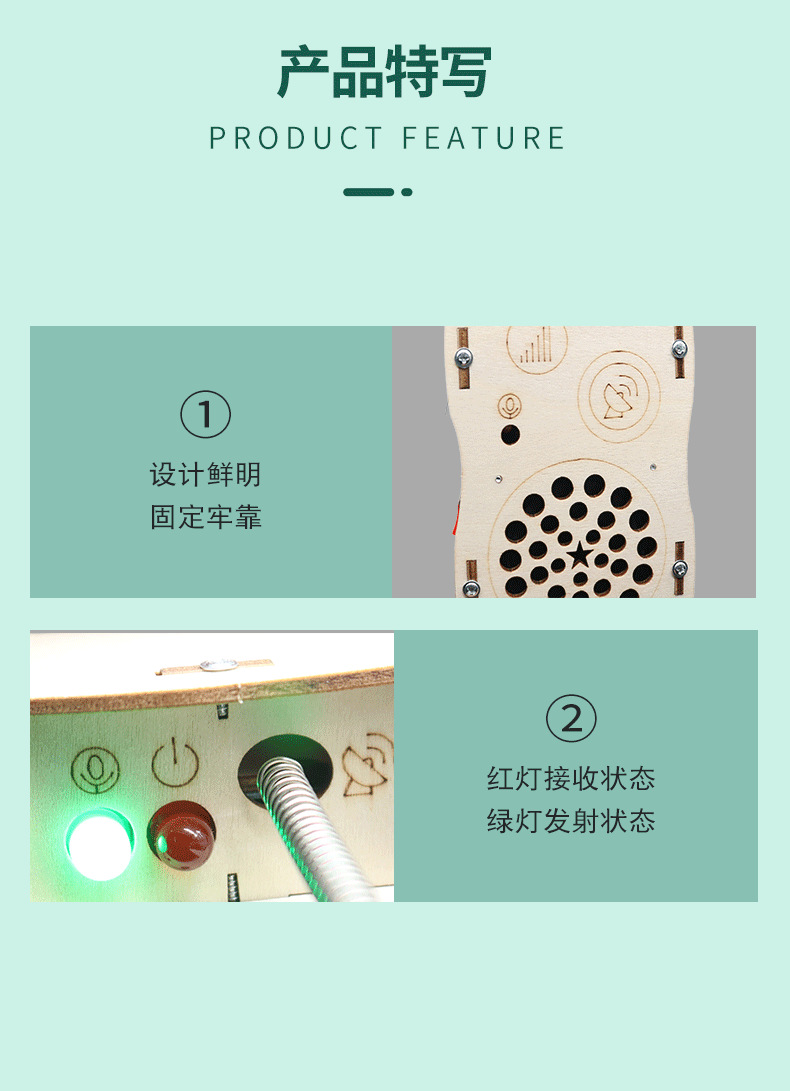 产品特写

PRODUCT FEATURE

①

设计鲜明
固定牢靠

②

红灯接收状态
绿灯发射状态