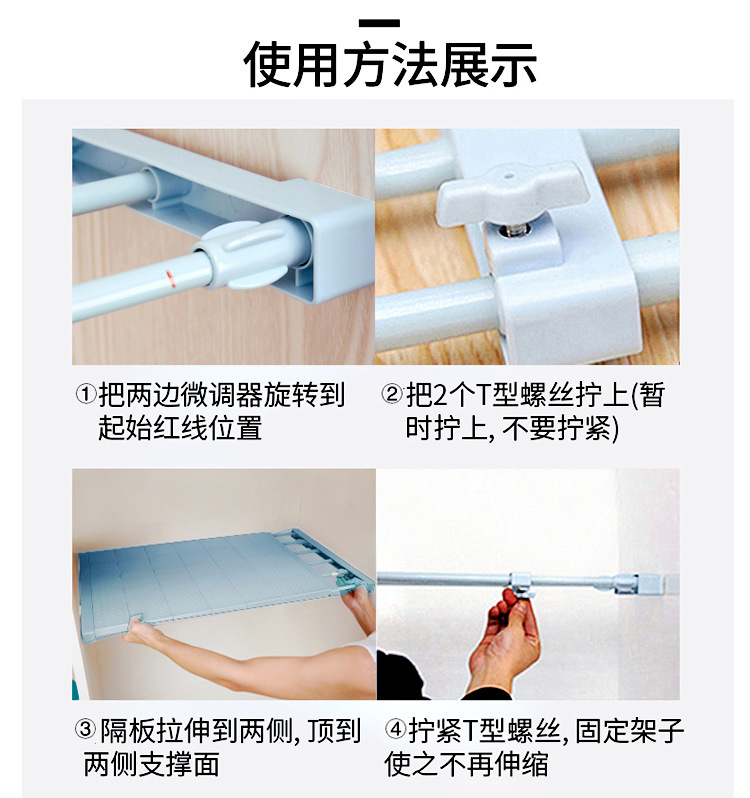 使用方法展示

①把两边微调器旋转到起始红线位置

②把2个T型螺丝拧上(暂时拧上, 不要拧紧)

③隔板拉伸到两侧, 顶到两侧支撑面

④拧紧T型螺丝, 固定架子使之不再伸缩