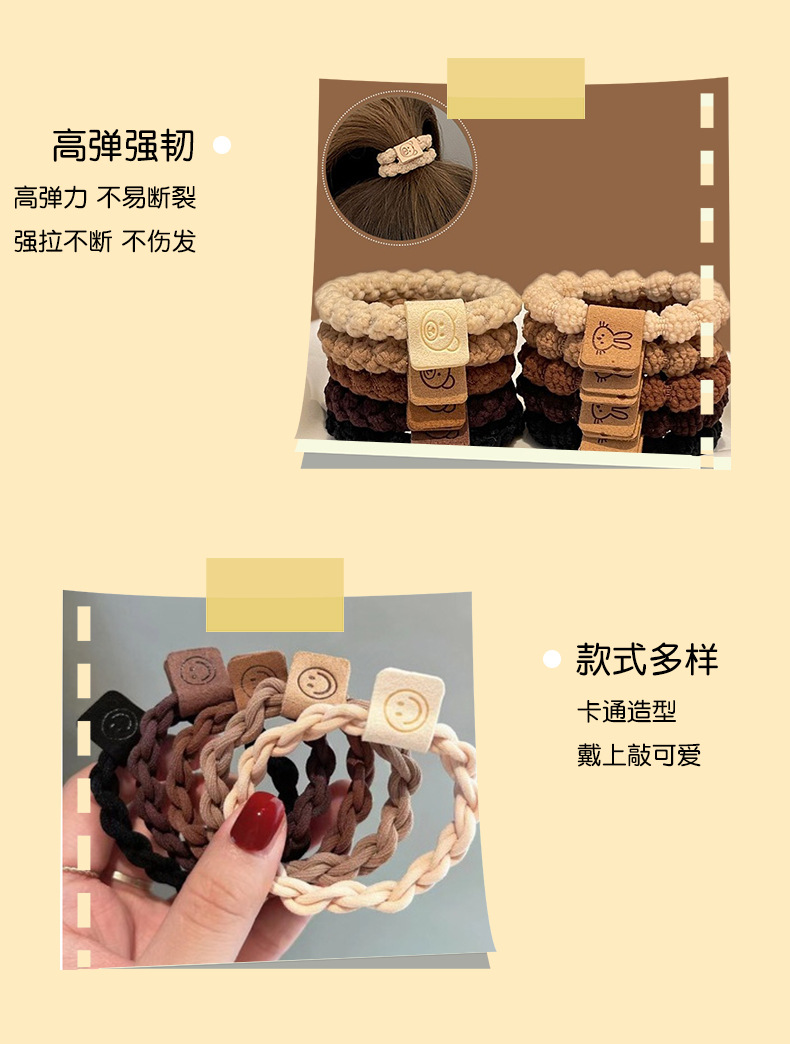 高弹强韧

高弹力 不易断裂

强拉不断 不伤发

款式多样

卡通造型

戴上敲可爱