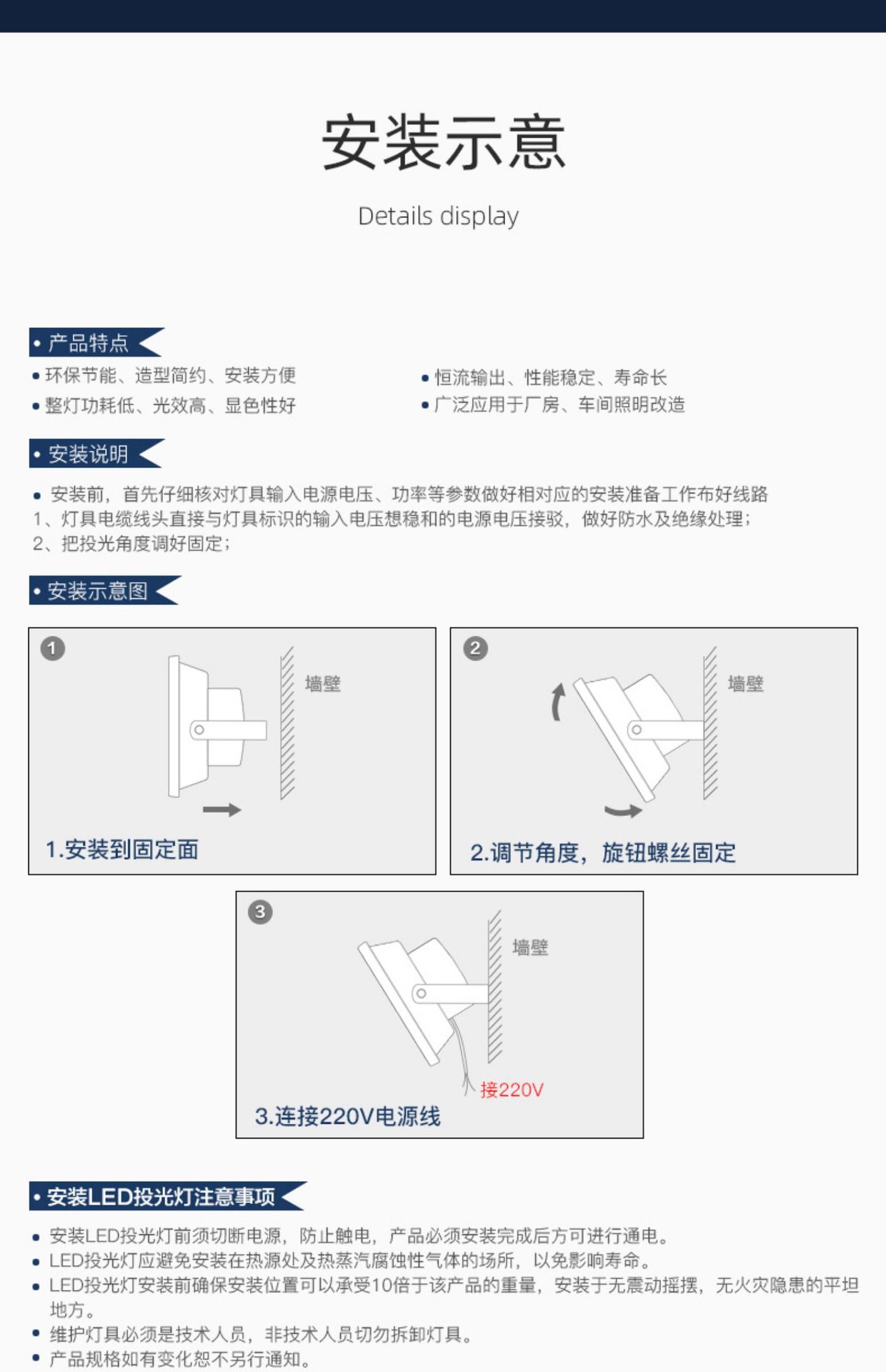 安装示意

Details display

• 产品特点

• 环保节能、造型简约、安装方便
• 整灯功耗低、光效高、显色性好

• 恒流输出、性能稳定、寿命长
• 广泛应用于厂房、车间照明改造

• 安装说明

• 安装前，首先仔细核对灯具输入电源电压、功率等参数做好相对应的安装准备工作布好线路
1、灯具电缆线头直接与灯具标识的输入电压想稳和的电源电压接驳，做好防水及绝缘处理；
2、把投光角度调好固定；

• 安装示意图

1
墙壁
1.安装到固定面

2
墙壁
2.调节角度，旋钮螺丝固定

3
墙壁
接220V
3.连接220V电源线

• 安装LED投光灯注意事项

• 安装LED投光灯前须切断电源，防止触电，产品必须安装完成后方可进行通电。
• LED投光灯应避免安装在热源处及热蒸汽腐蚀性气体的场所，以免影响寿命。
• LED投光灯安装前确保安装位置可以承受10倍于该产品的重量，安装于无震动摇摆，无火灾隐患的平坦地方。
• 维护灯具必须是技术人员，非技术人员切勿拆卸灯具。
• 产品规格如有变化恕不另行通知。