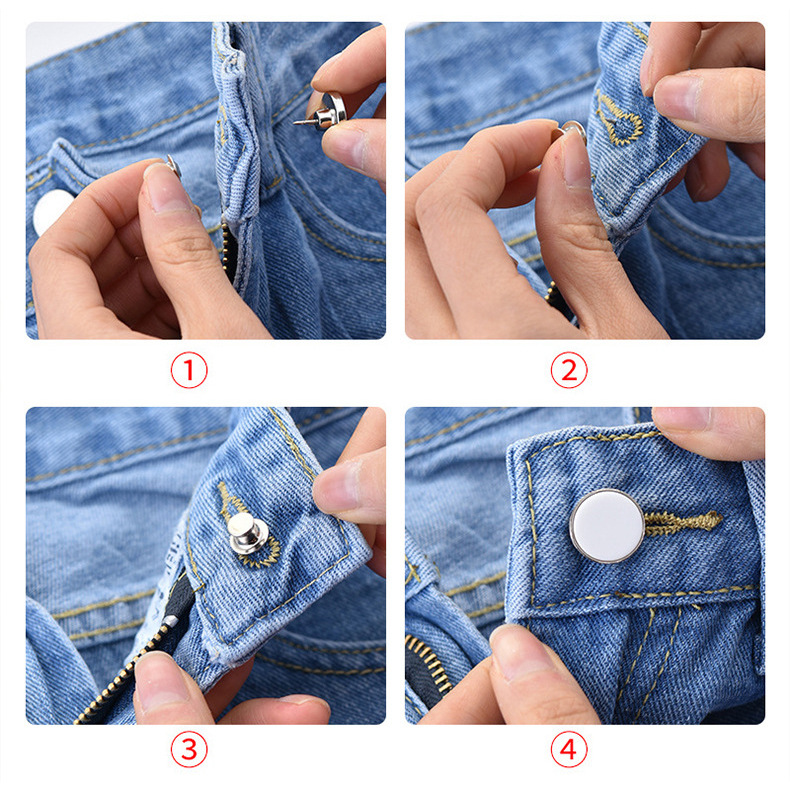 ①

②

③

④