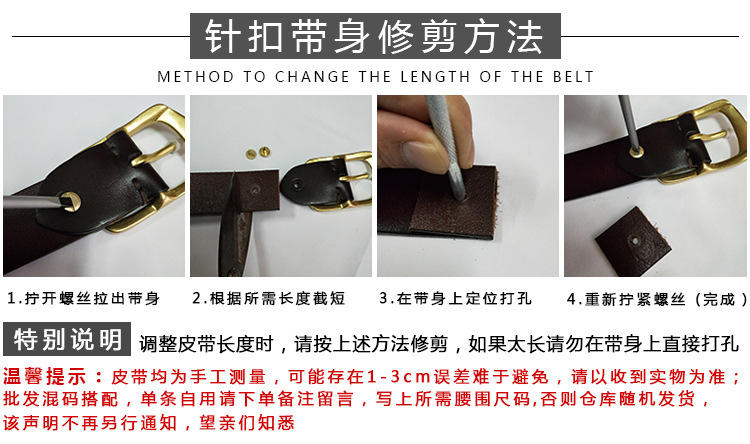 针扣带身修剪方法

METHOD TO CHANGE THE LENGTH OF THE BELT

1.拧开螺丝拉出带身

2.根据所需长度截短

3.在带身上定位打孔

4.重新拧紧螺丝（完成）

特别说明 调整皮带长度时，请按上述方法修剪，如果太长请勿在带身上直接打孔

温馨提示：皮带均为手工测量，可能存在1-3cm误差难于避免，请以收到实物为准；批发混码搭配，单条自用请下单备注留言，写上所需腰围尺码,否则仓库随机发货，该声明不再另行通知，望亲们知悉