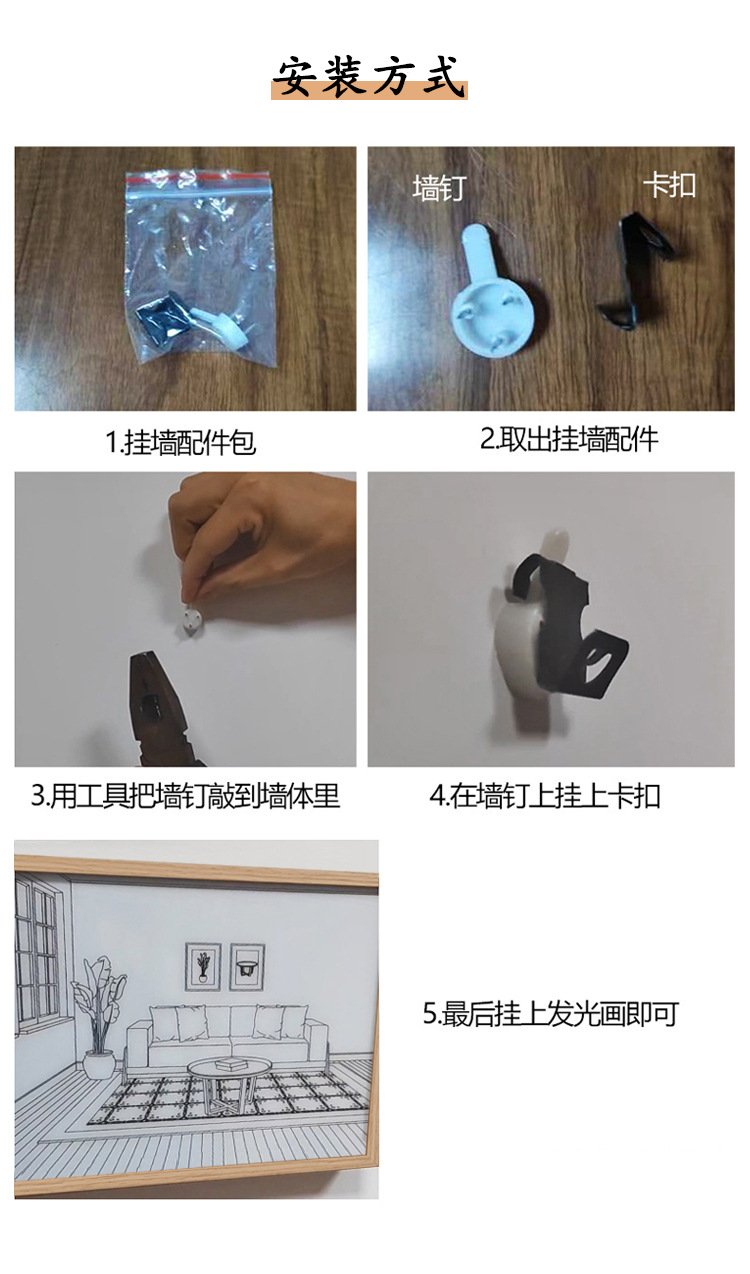 安装方式

墙钉

卡扣

1.挂墙配件包

2.取出挂墙配件

3.用工具把墙钉敲到墙体里

4.在墙钉上挂上卡扣

5.最后挂上发光画即可