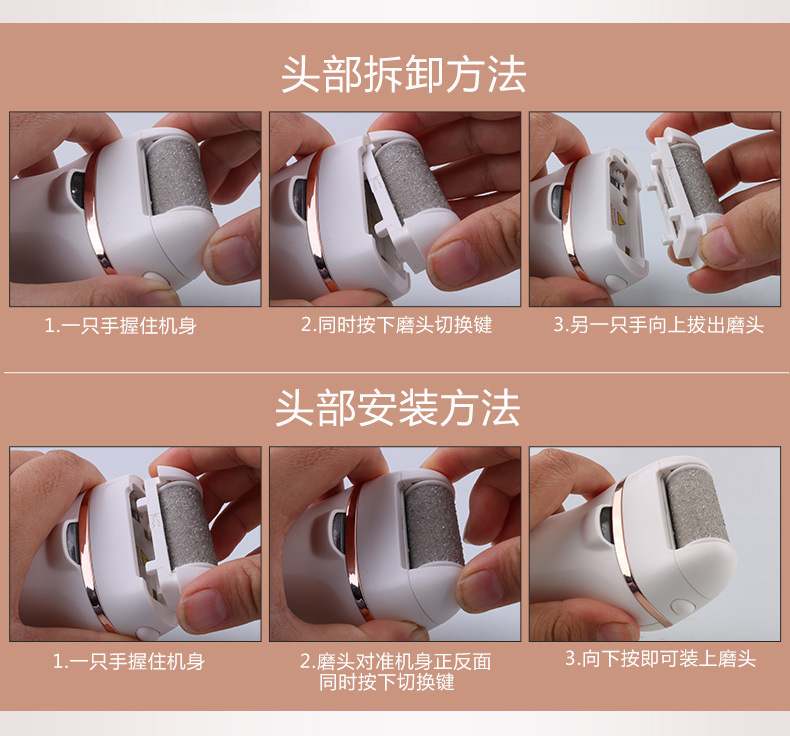 头部拆卸方法

1.一只手握住机身

2.同时按下磨头切换键

3.另一只手向上拔出磨头

头部安装方法

1.一只手握住机身

2.磨头对准机身正反面
同时按下切换键

3.向下按即可装上磨头