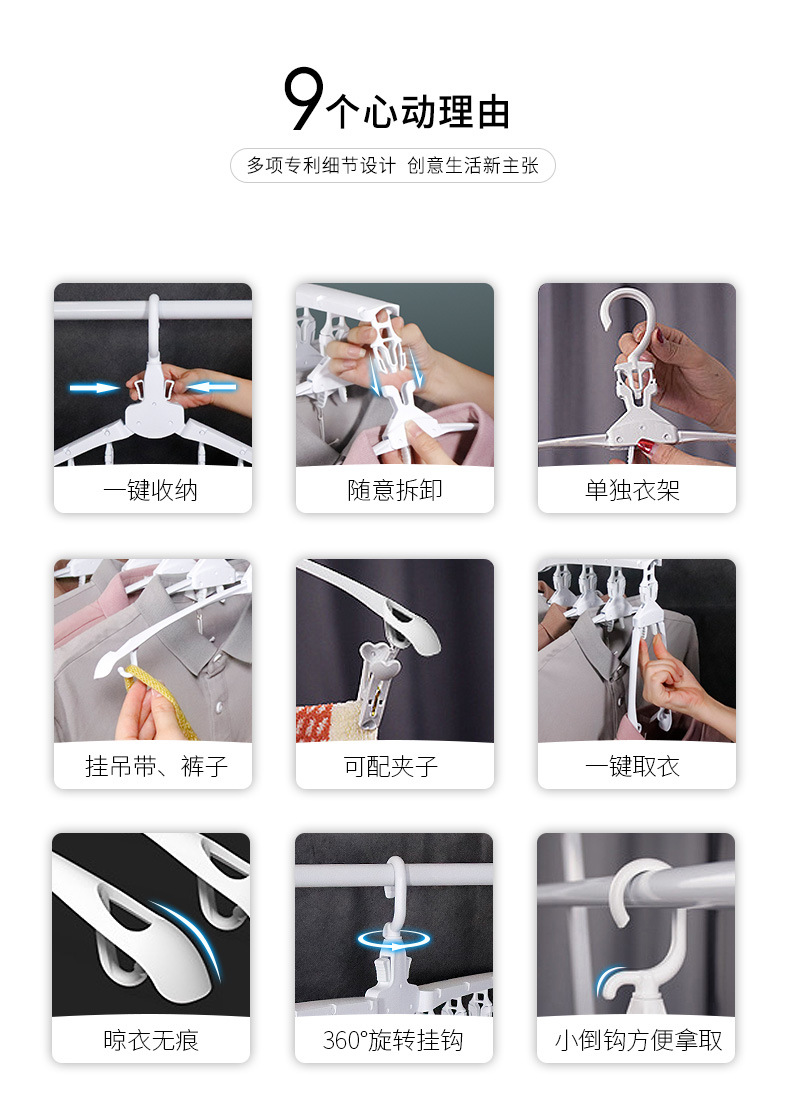 9个心动理由

多项专利细节设计 创意生活新主张

一键收纳

随意拆卸

单独衣架

挂吊带、裤子

可配夹子

一键取衣

晾衣无痕

360°旋转挂钩

小倒钩方便拿取