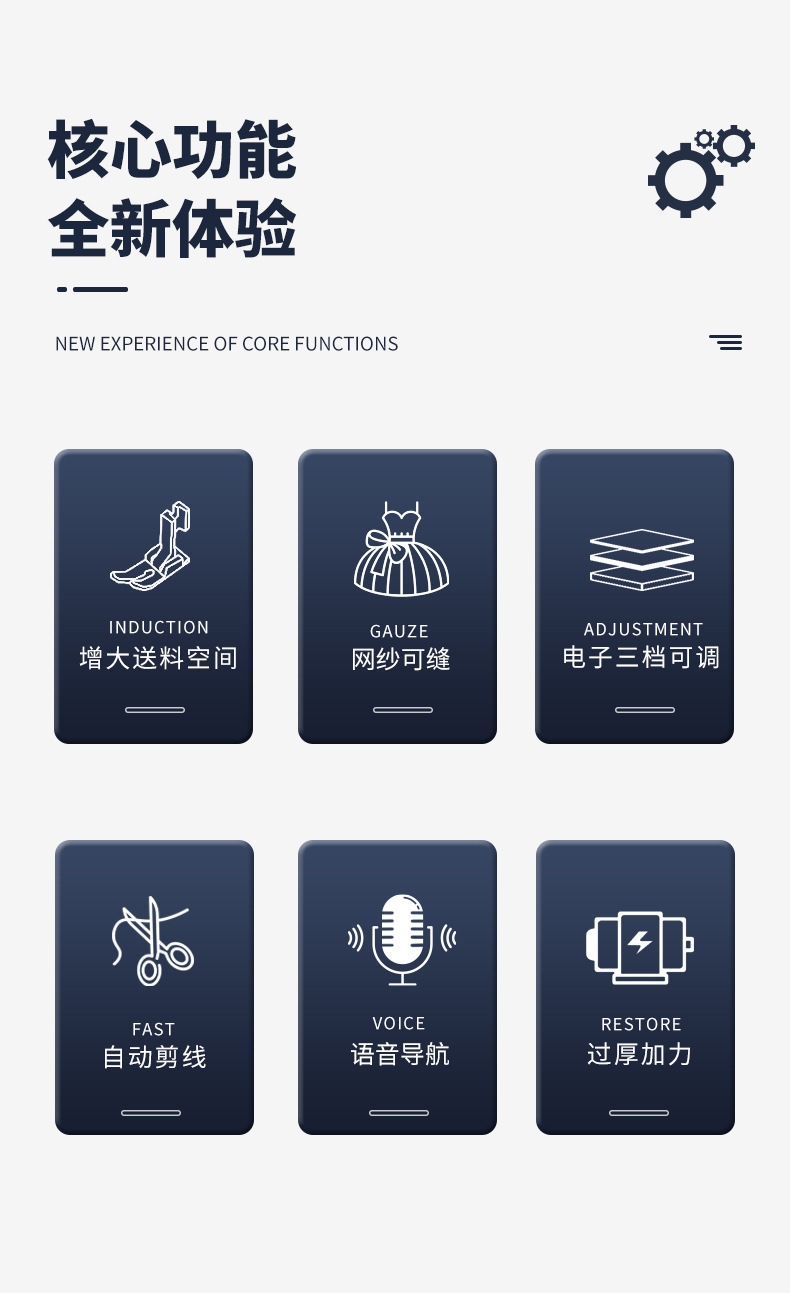 核心功能
全新体验

NEW EXPERIENCE OF CORE FUNCTIONS

INDUCTION
增大送料空间

GAUZE
网纱可缝

ADJUSTMENT
电子三档可调

FAST
自动剪线

VOICE
语音导航

RESTORE
过厚加力