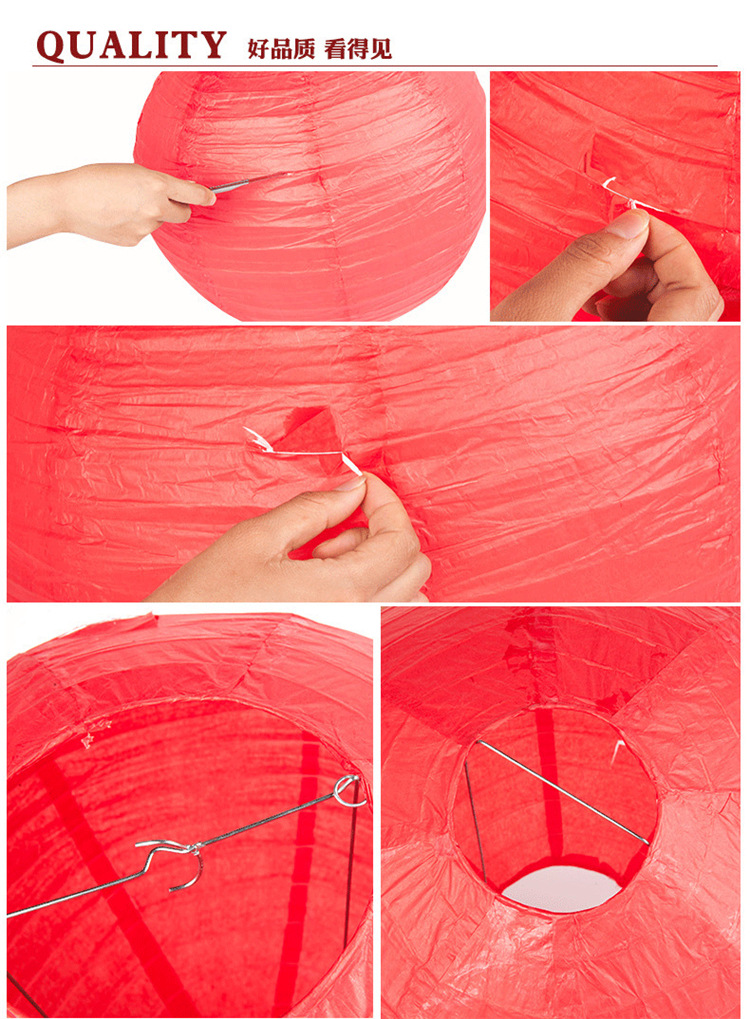 QUALITY 好品质 看得见