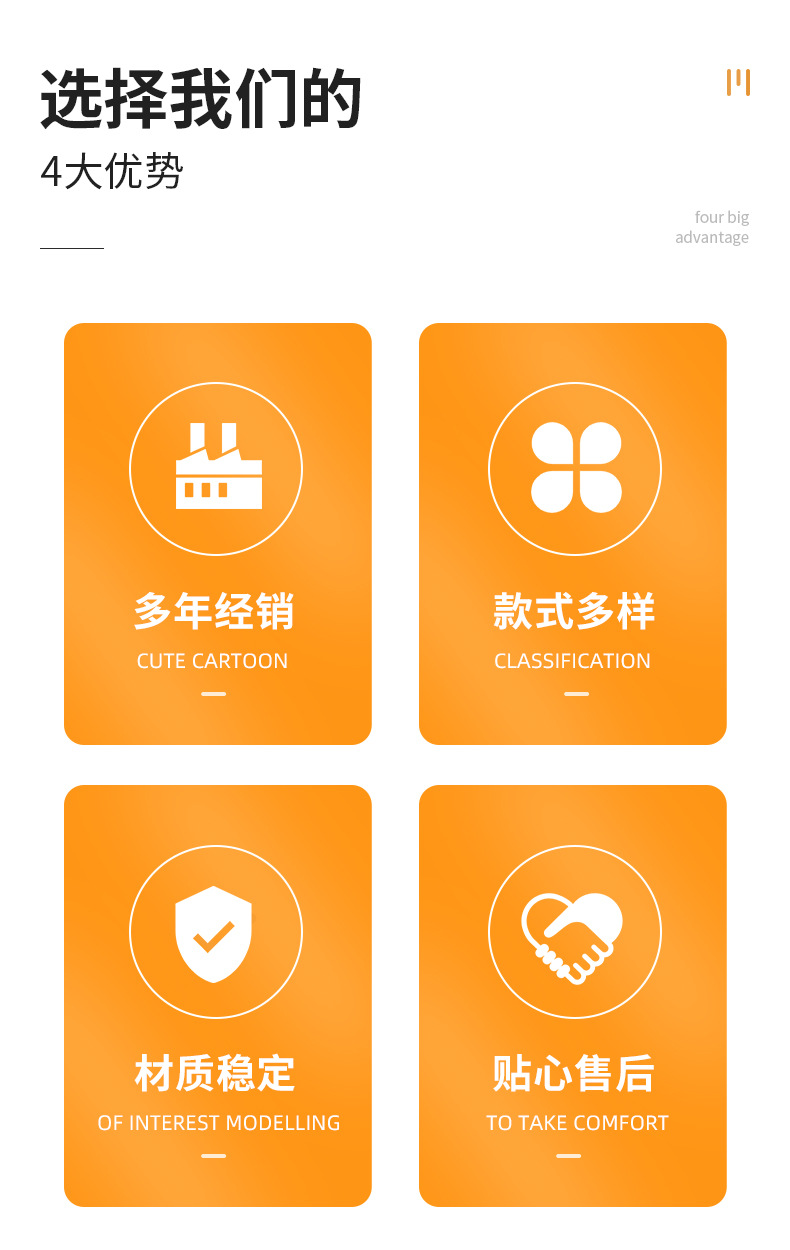 选择我们的
4大优势

four big
advantage

多年经销
CUTE CARTOON

款式多样
CLASSIFICATION

材质稳定
OF INTEREST MODELLING

贴心售后
TO TAKE COMFORT