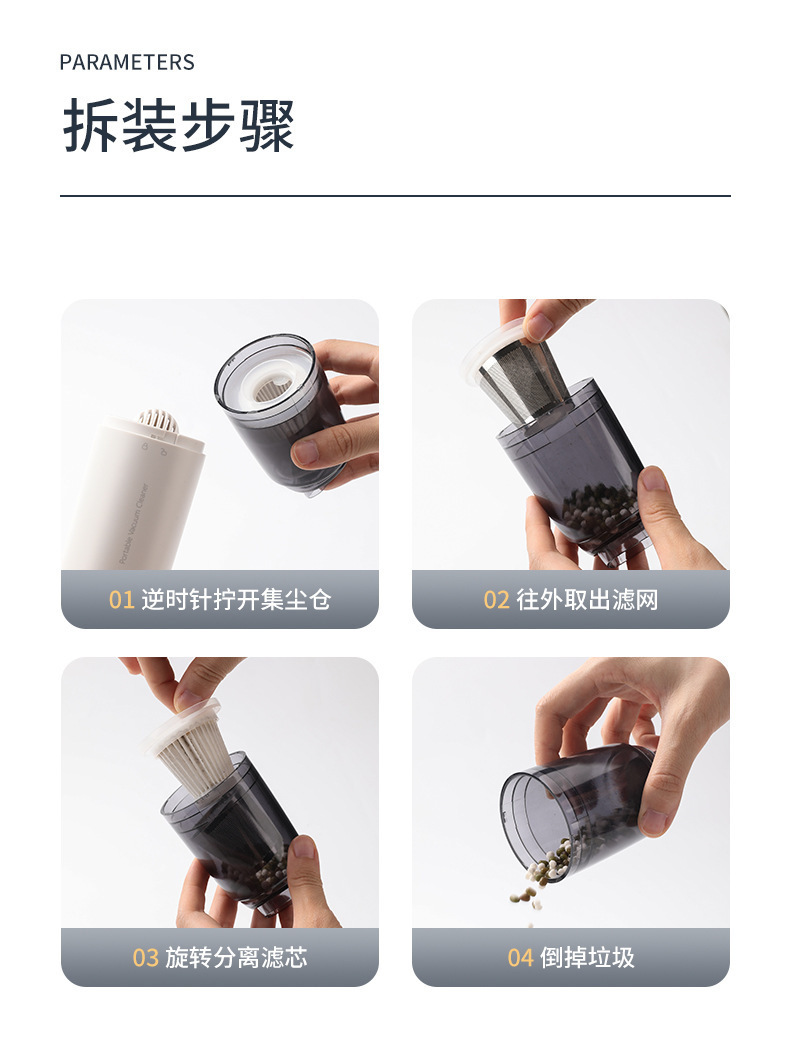 PARAMETERS
拆装步骤

Portable Vacuum Cleaner

01 逆时针拧开集尘仓

02 往外取出滤网

03 旋转分离滤芯

04 倒掉垃圾