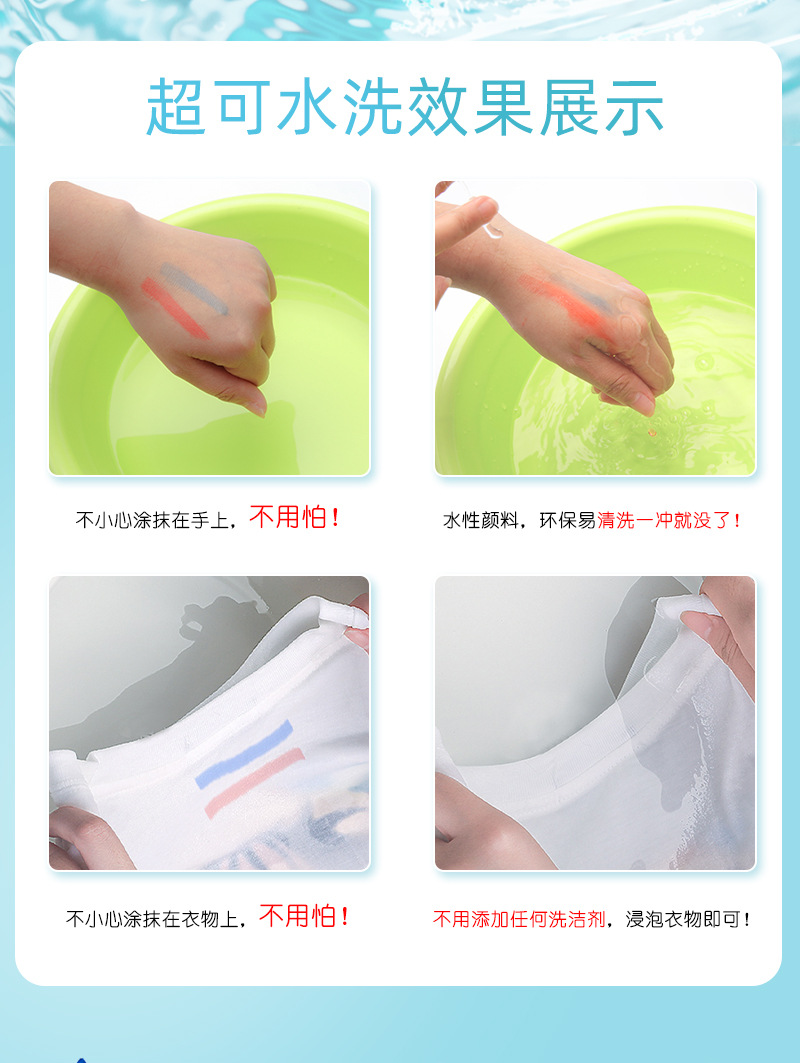 超可水洗效果展示

不小心涂抹在手上，不用怕！

水性颜料，环保易清洗一冲就没了！

不小心涂抹在衣物上，不用怕！

不用添加任何洗洁剂，浸泡衣物即可！