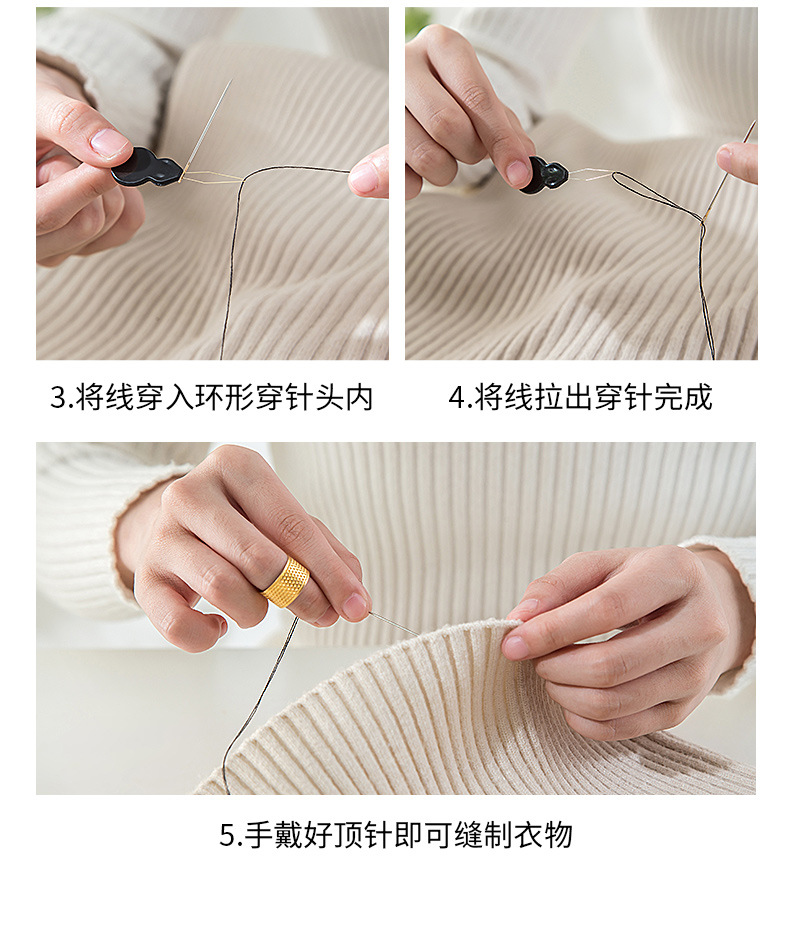 3.将线穿入环形穿针头内

4.将线拉出穿针完成

5.手戴好顶针即可缝制衣物