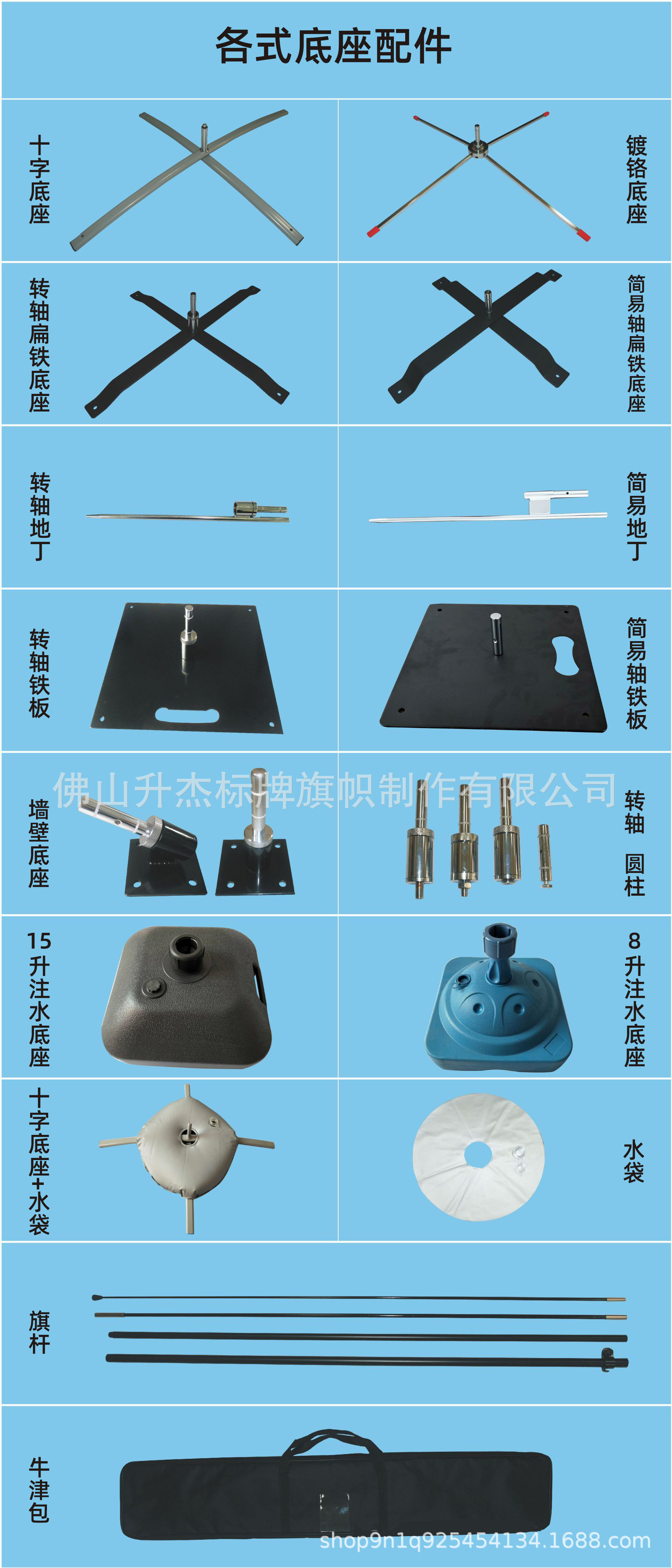 各式底座配件

十字底座

镀铬底座

转轴扁铁底座

简易轴扁铁底座

转轴地丁

简易地丁

转轴铁板

简易轴铁板

佛山升杰标牌旗帜制作有限公司

墙壁底座

转轴 圆柱

15升注水底座

8升注水底座

十字底座+水袋

水袋

旗杆

牛津包

shop9n1q925454134.1688.com