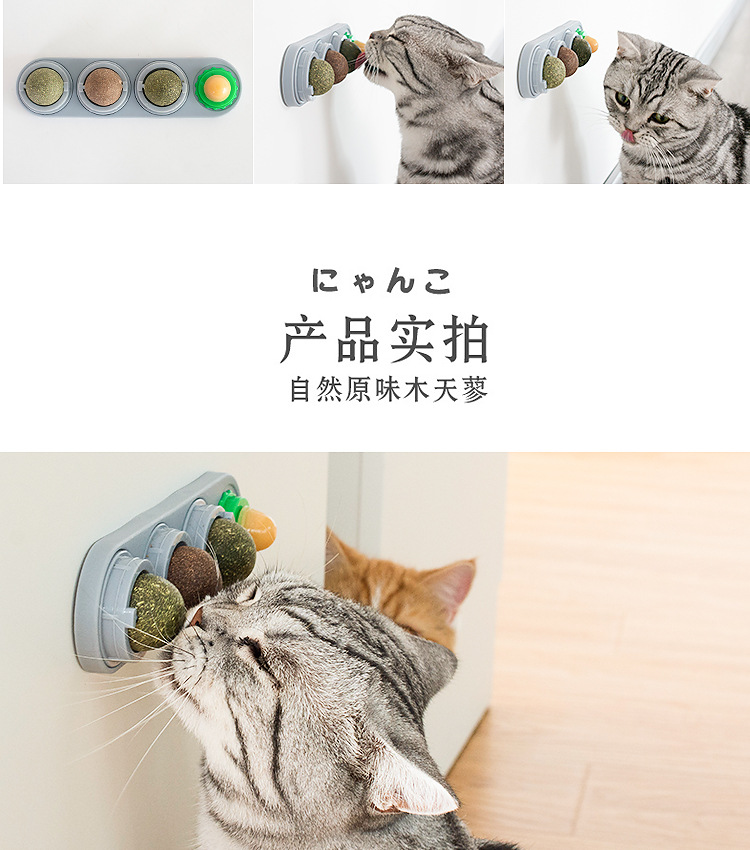 にゃんこ
产品实拍
自然原味木天蓼