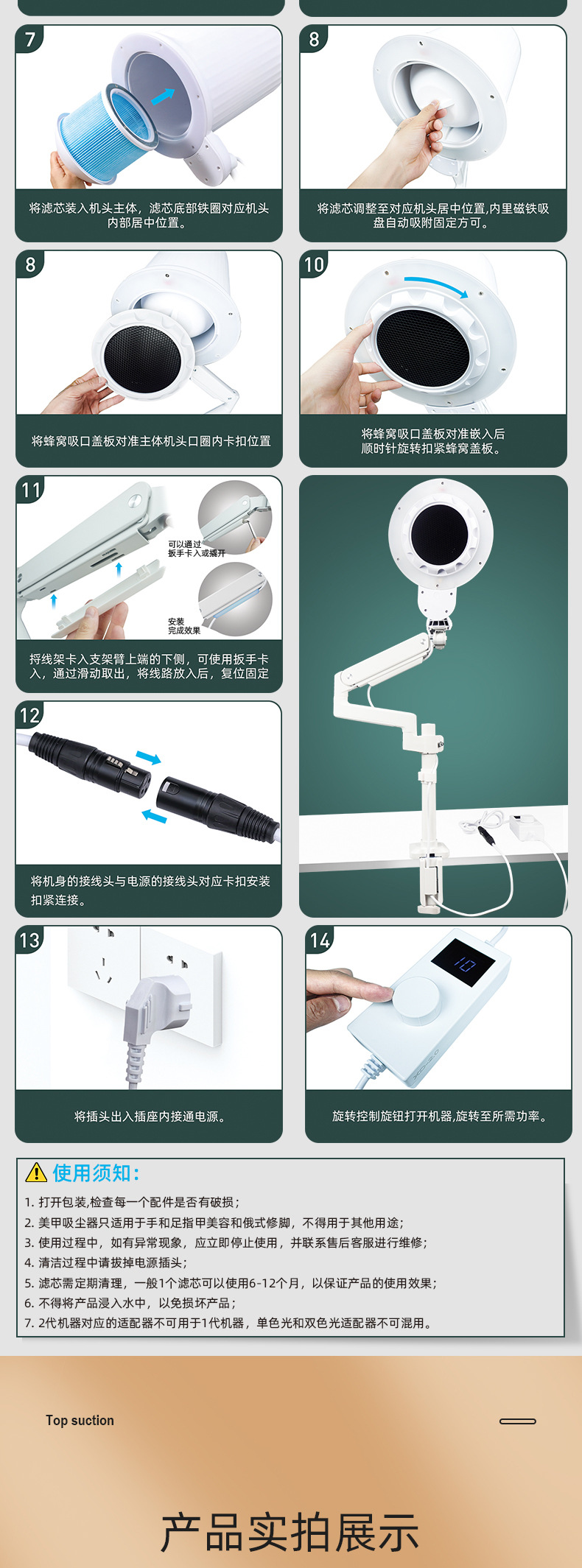 7

将滤芯装入机头主体，滤芯底部铁圈对应机头内部居中位置。

8

将滤芯调整至对应机头居中位置,内里磁铁吸盘自动吸附固定方可。

8

将蜂窝吸口盖板对准主体机头口圈内卡扣位置

10

将蜂窝吸口盖板对准嵌入后顺时针旋转扣紧蜂窝盖板。

11

可以通过扳手卡入或撬开

安装完成效果

捋线架卡入支架臂上端的下侧，可使用扳手卡入，通过滑动取出，将线路放入后，复位固定

12

将机身的接线头与电源的接线头对应卡扣安装扣紧连接。

13

将插头出入插座内接通电源。

14

10

旋转控制旋钮打开机器,旋转至所需功率。

使用须知：

1. 打开包装,检查每一个配件是否有破损；
2. 美甲吸尘器只适用于手和足指甲美容和俄式修脚，不得用于其他用途；
3. 使用过程中，如有异常现象，应立即停止使用，并联系售后客服进行维修；
4. 清洁过程中请拔掉电源插头；
5. 滤芯需定期清理，一般1个滤芯可以使用6-12个月，以保证产品的使用效果；
6. 不得将产品浸入水中，以免损坏产品；
7. 2代机器对应的适配器不可用于1代机器，单色光和双色光适配器不可混用。

Top suction

产品实拍展示