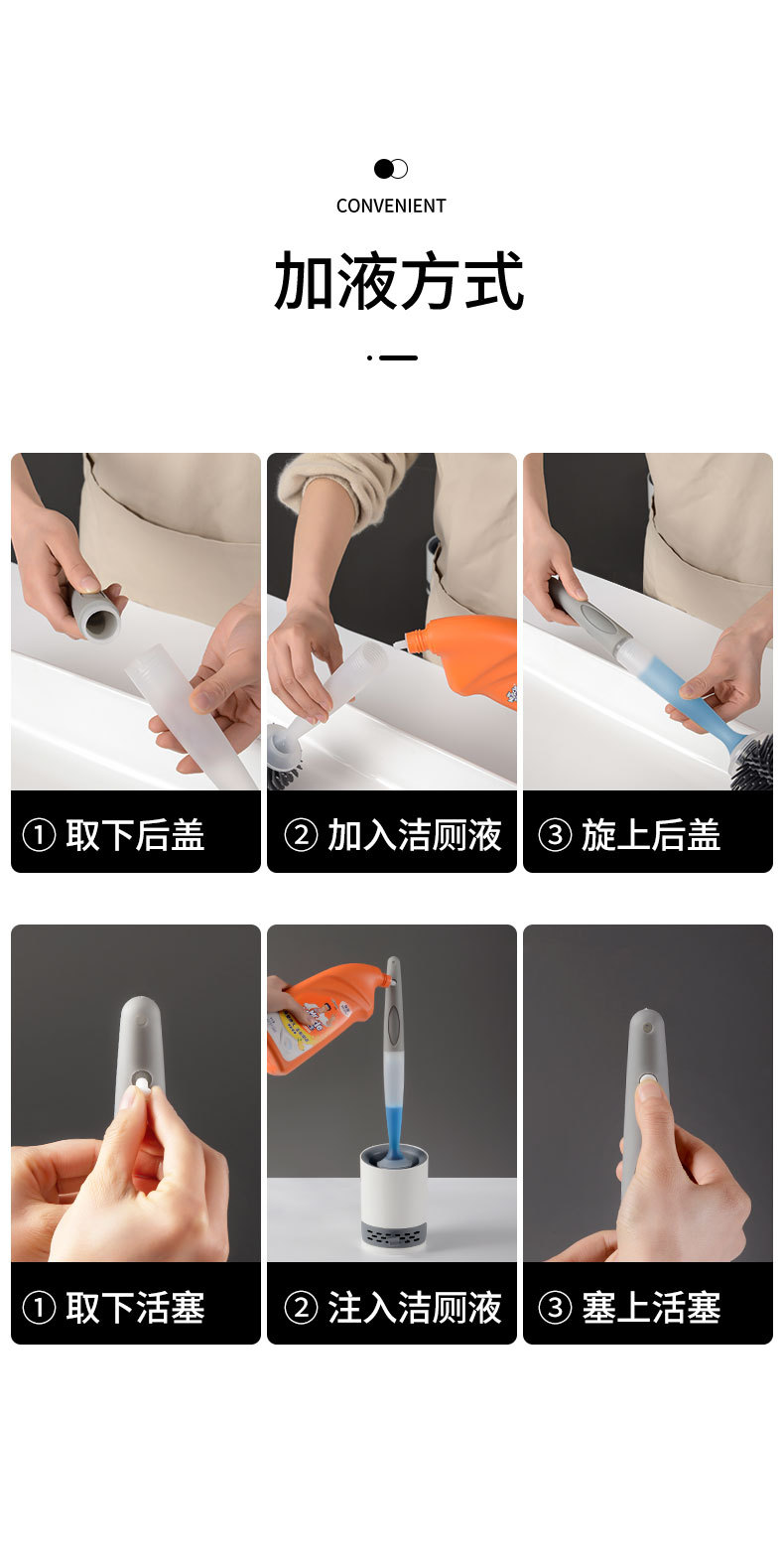 CONVENIENT

加液方式

① 取下后盖

② 加入洁厕液

③ 旋上后盖

① 取下活塞

② 注入洁厕液

③ 塞上活塞