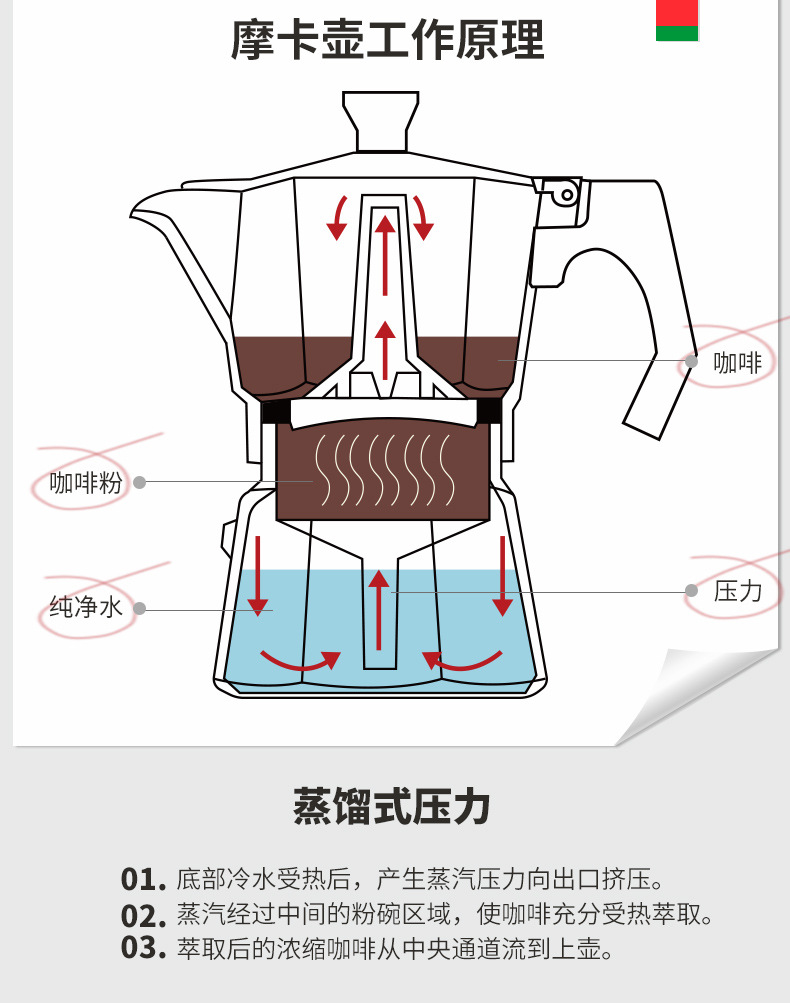 摩卡壶工作原理

咖啡

咖啡粉

纯净水

压力

蒸馏式压力

01. 底部冷水受热后，产生蒸汽压力向出口挤压。
02. 蒸汽经过中间的粉碗区域，使咖啡充分受热萃取。
03. 萃取后的浓缩咖啡从中央通道流到上壶。