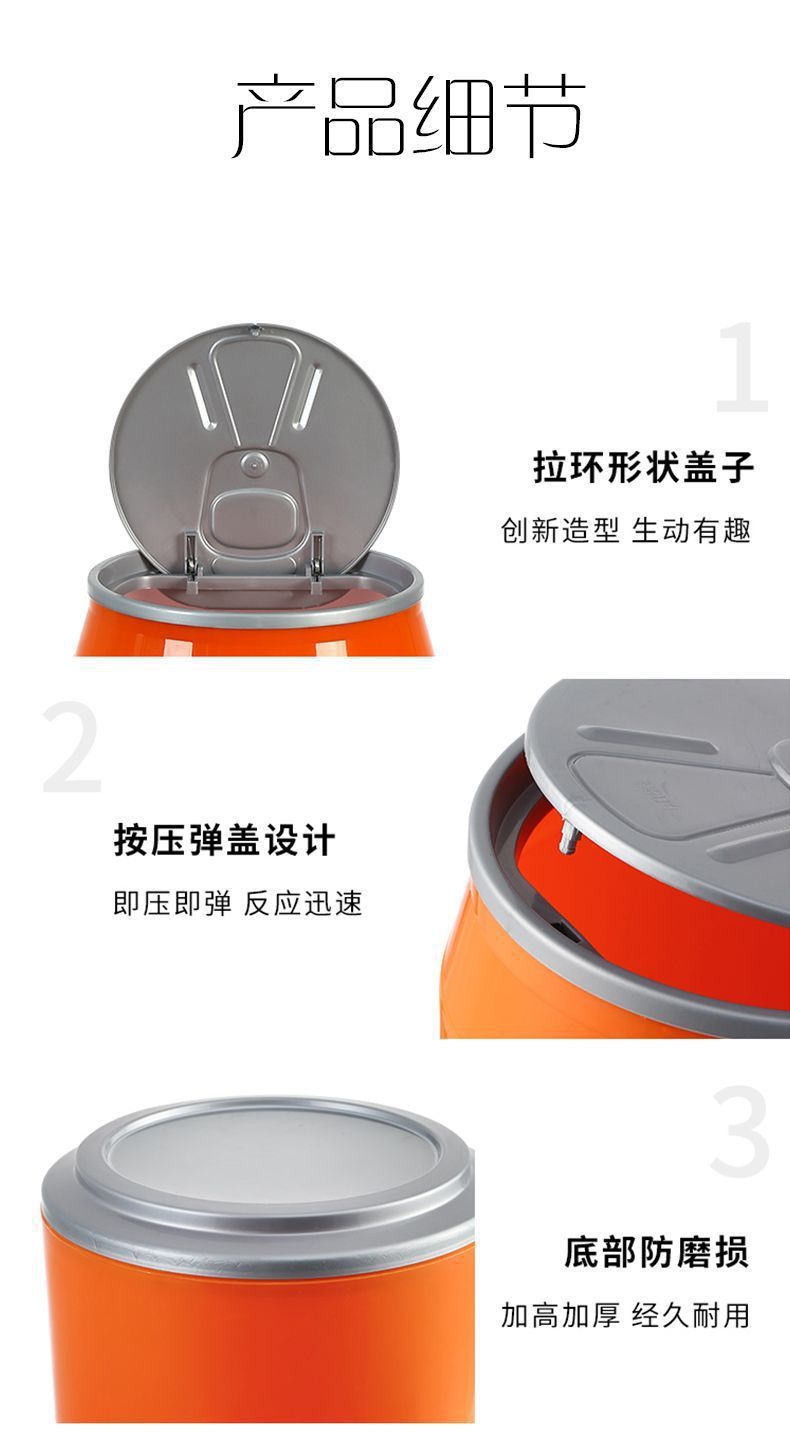 产品细节

1

拉环形状盖子

创新造型 生动有趣

2

按压弹盖设计

即压即弹 反应迅速

3

底部防磨损

加高加厚 经久耐用