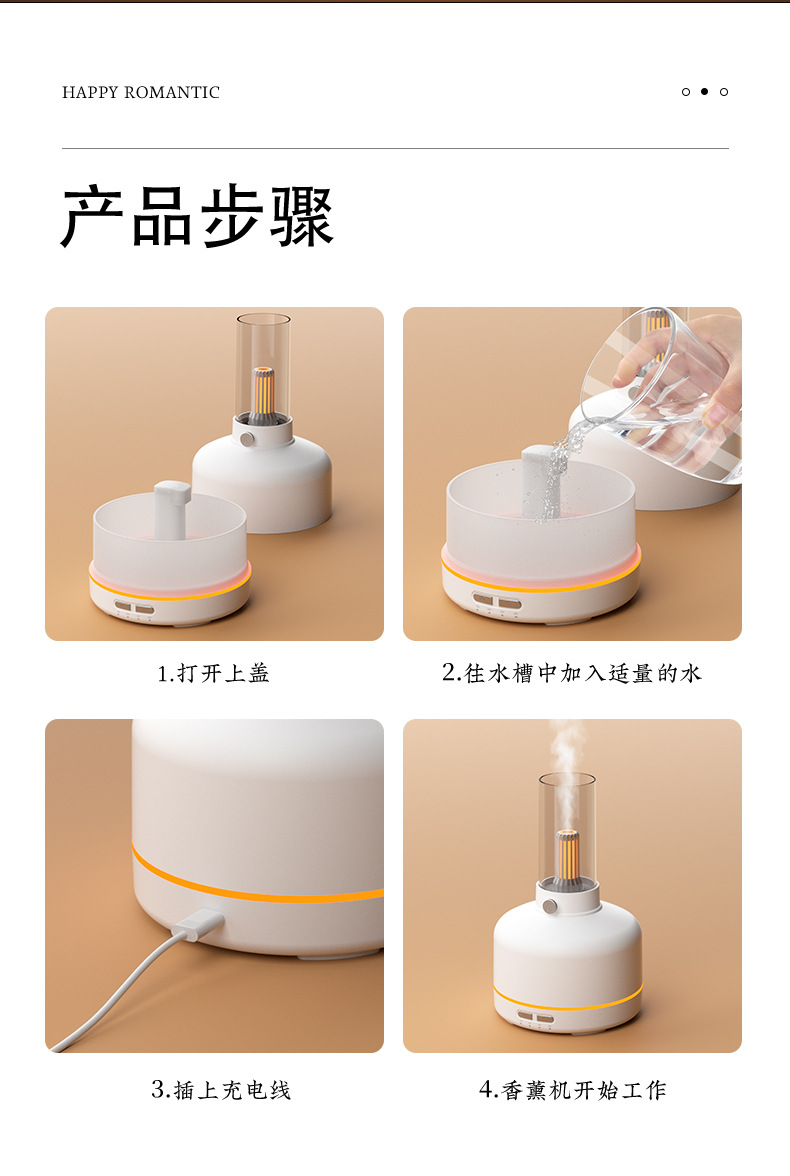 HAPPY ROMANTIC

产品步骤

1.打开上盖

2.往水槽中加入适量的水

3.插上充电线

4.香薰机开始工作