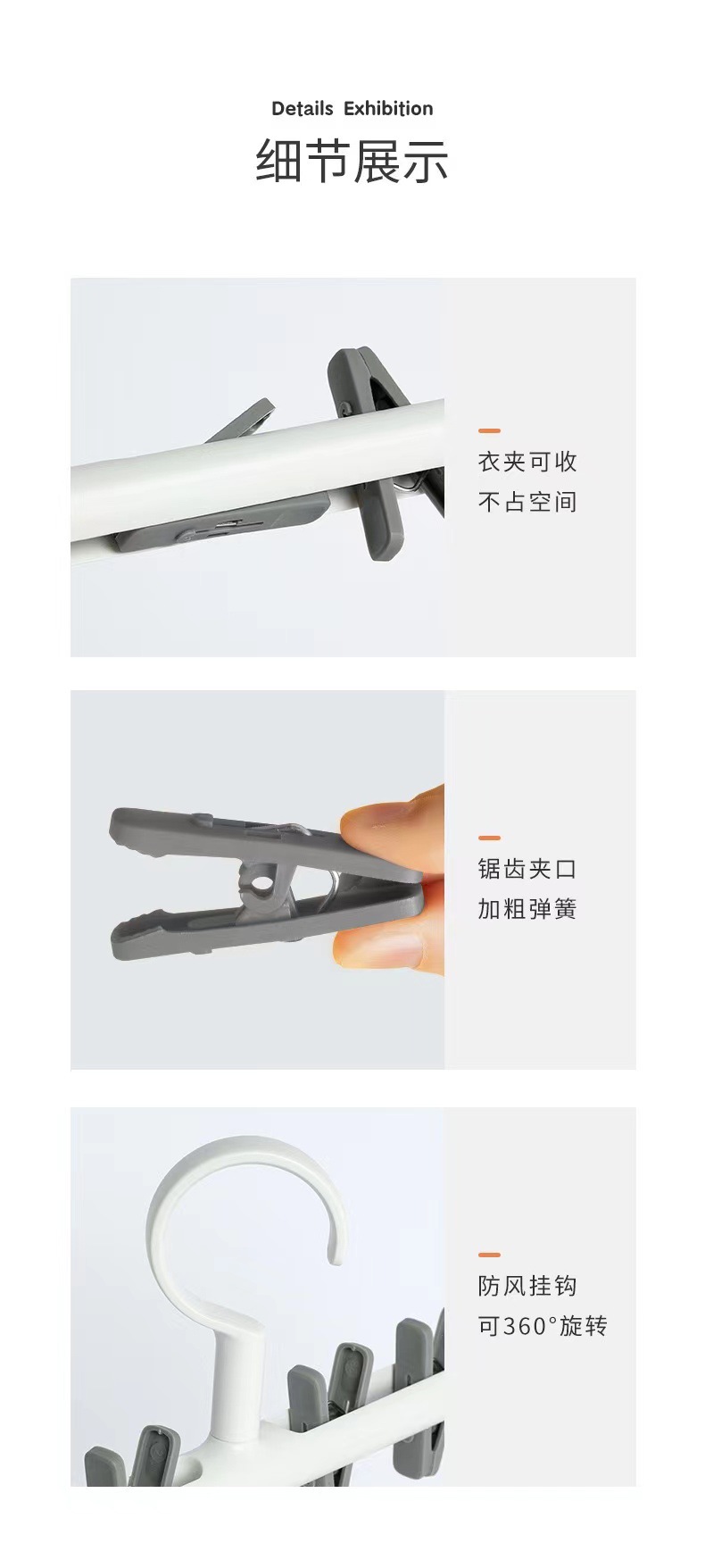 Details Exhibition
细节展示

衣夹可收
不占空间

锯齿夹口
加粗弹簧

防风挂钩
可360°旋转