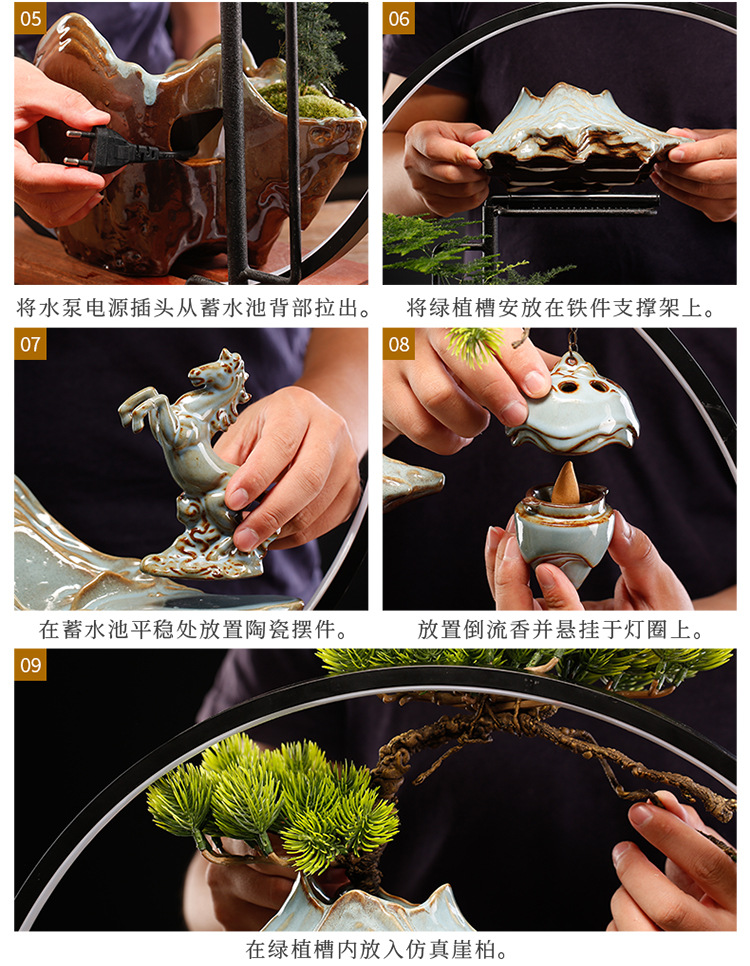 05

将水泵电源插头从蓄水池背部拉出。

06

将绿植槽安放在铁件支撑架上。

07

在蓄水池平稳处放置陶瓷摆件。

08

放置倒流香并悬挂于灯圈上。

09

在绿植槽内放入仿真崖柏。