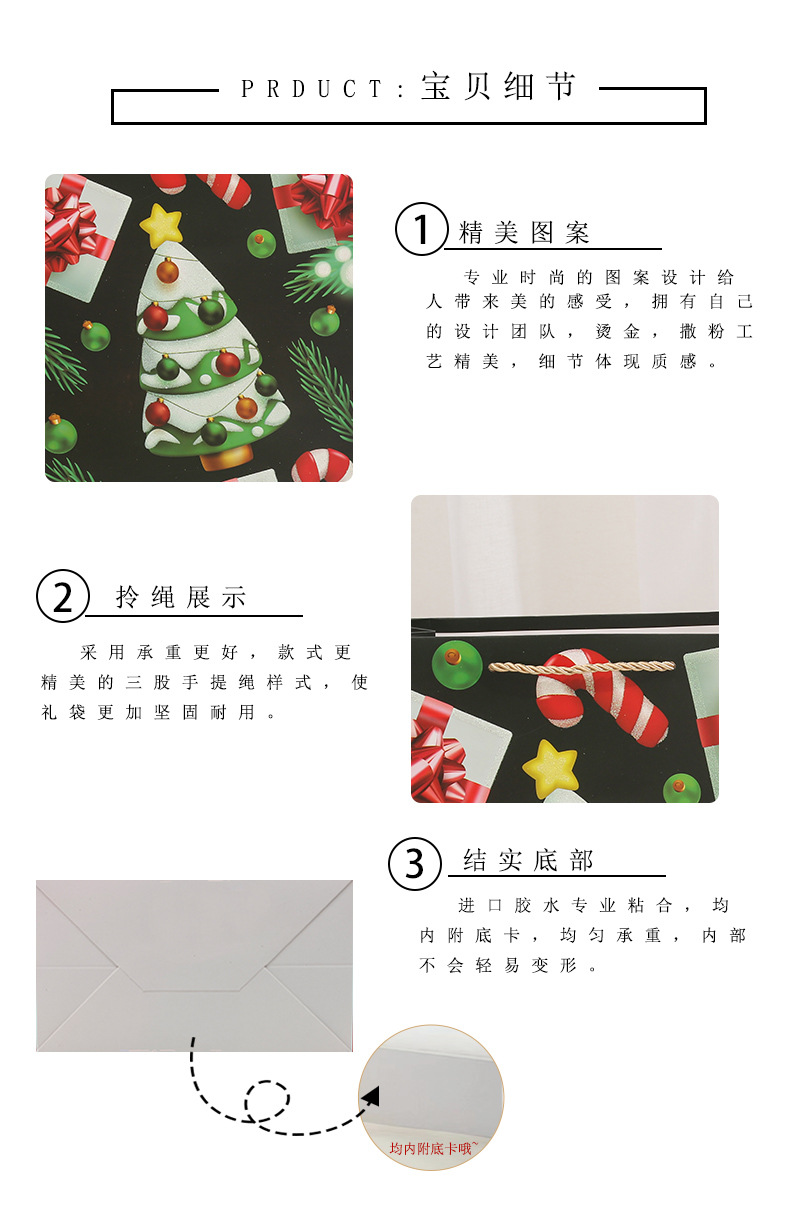 PRDUCT:宝贝细节

1 精美图案

专业时尚的图案设计给人带来美的感受，拥有自己的设计团队，烫金，撒粉工艺精美，细节体现质感。

2 拎绳展示

采用承重更好，款式更精美的三股手提绳样式，使礼袋更加坚固耐用。

3 结实底部

进口胶水专业粘合，均内附底卡，均匀承重，内部不会轻易变形。

均内附底卡哦~