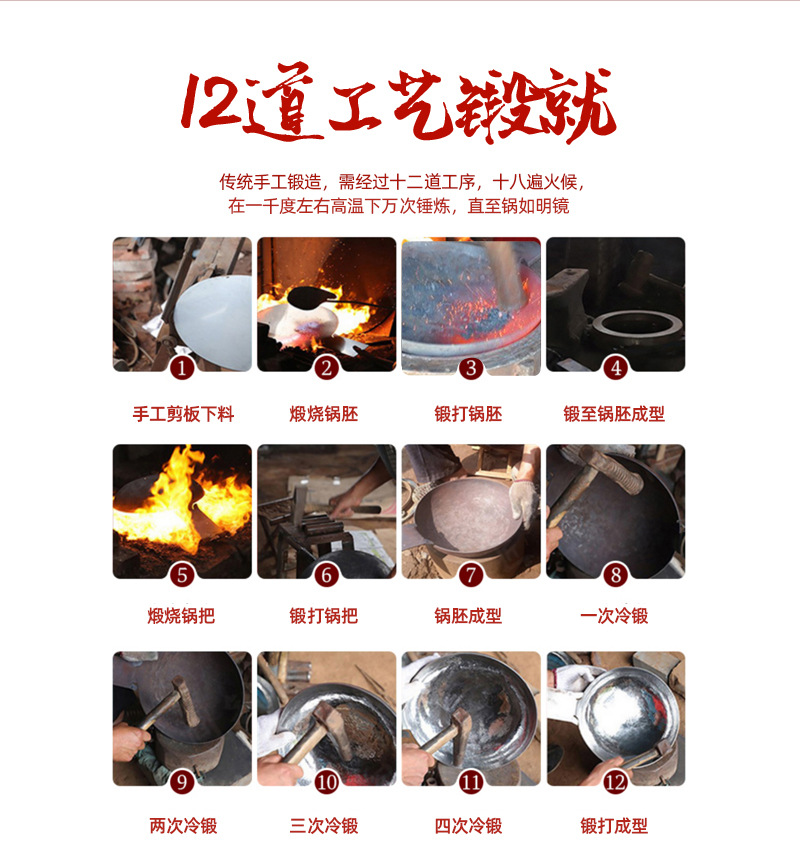 12道工艺锻就

传统手工锻造，需经过十二道工序，十八遍火候，
在一千度左右高温下万次锤炼，直至锅如明镜

1
手工剪板下料

2
煅烧锅胚

3
锻打锅胚

4
锻至锅胚成型

5
煅烧锅把

6
锻打锅把

7
锅胚成型

8
一次冷锻

9
两次冷锻

10
三次冷锻

11
四次冷锻

12
锻打成型