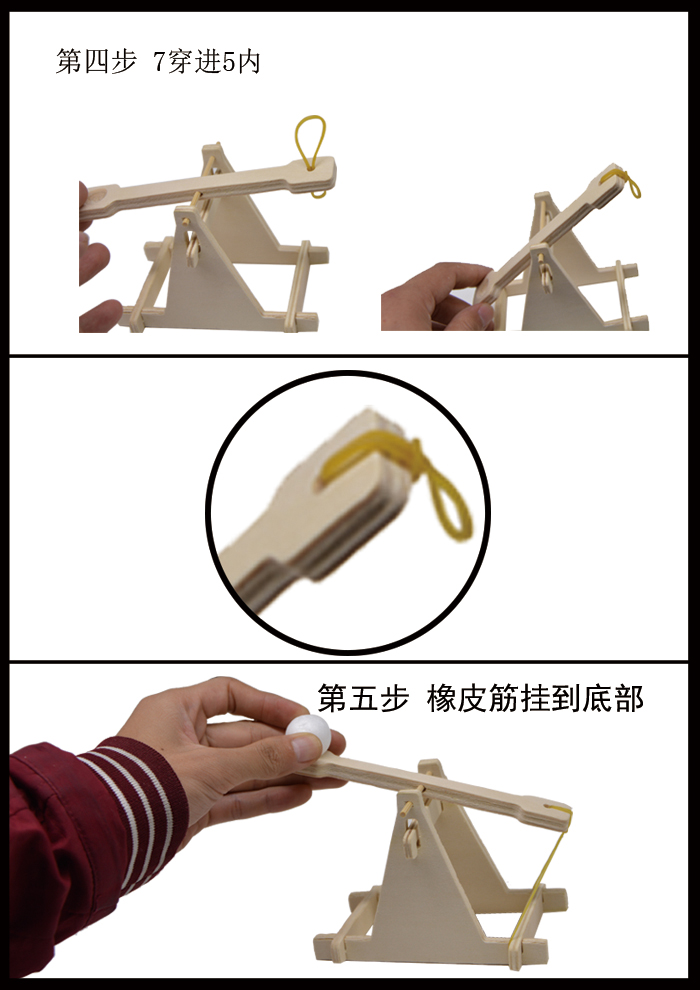 第四步 7穿进5内

第五步 橡皮筋挂到底部