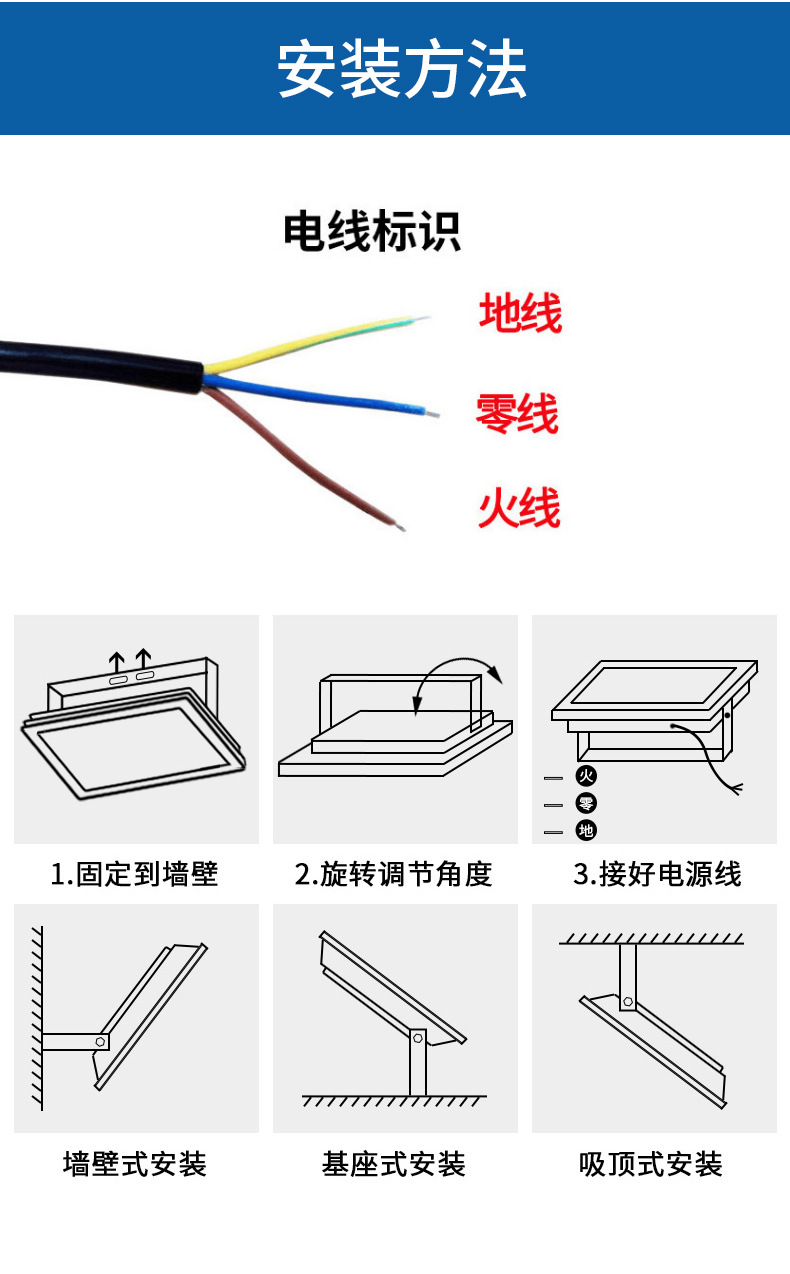 安装方法

电线标识

地线

零线

火线

火
零
地

1.固定到墙壁

2.旋转调节角度

3.接好电源线

墙壁式安装

基座式安装

吸顶式安装