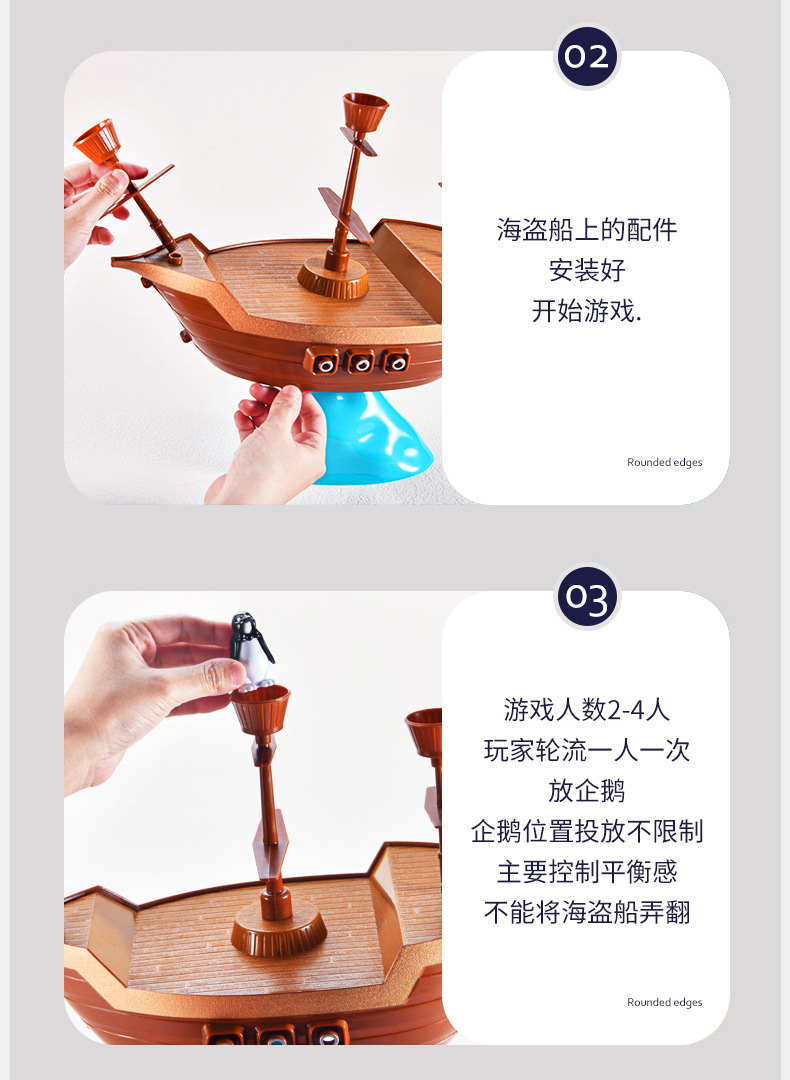 02

海盗船上的配件
安装好
开始游戏.

Rounded edges

03

游戏人数2-4人
玩家轮流一人一次
放企鹅
企鹅位置投放不限制
主要控制平衡感
不能将海盗船弄翻

Rounded edges