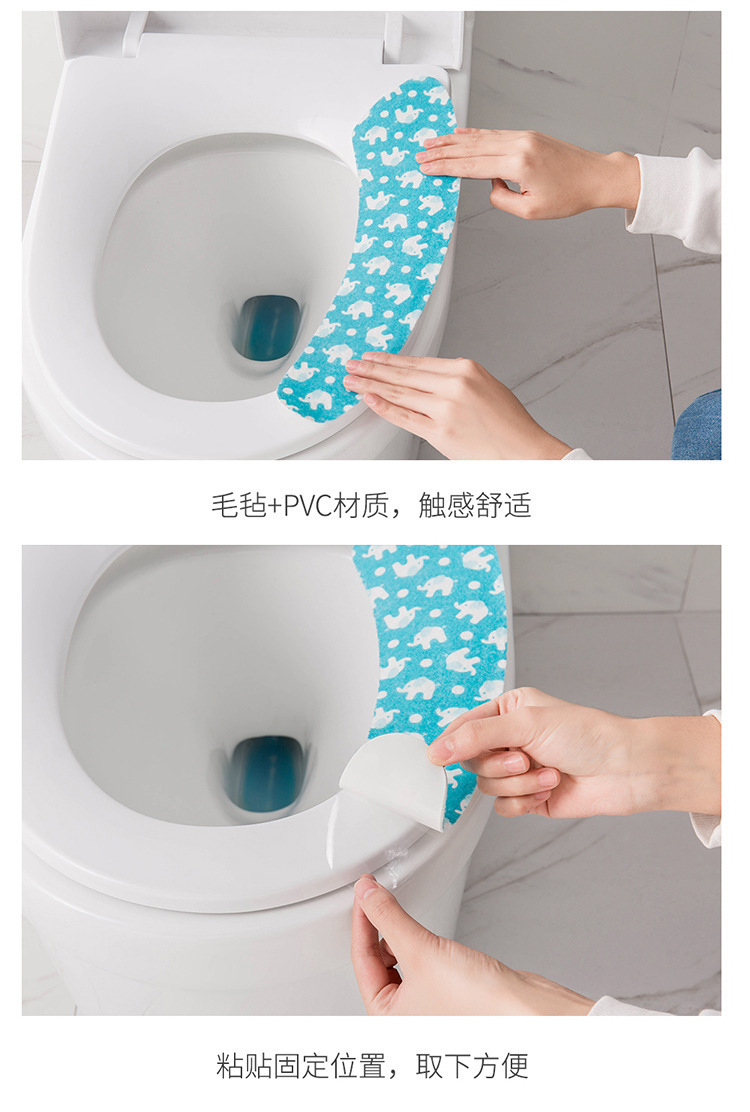 毛毡+PVC材质，触感舒适

粘贴固定位置，取下方便