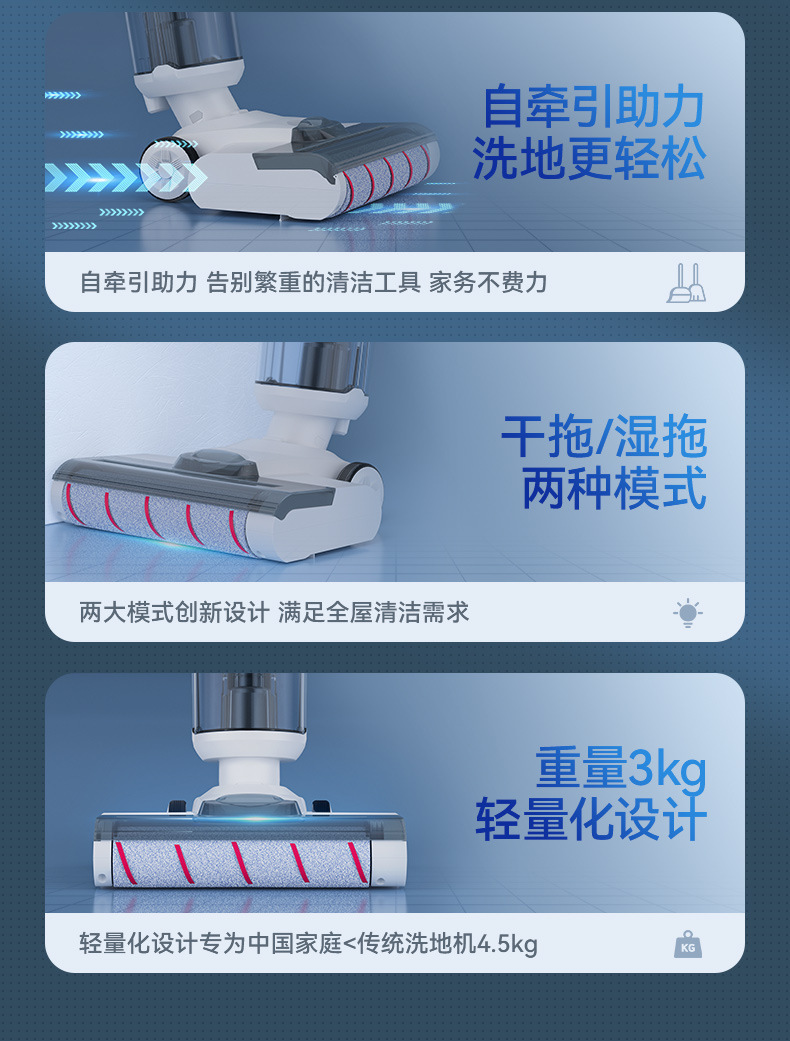 自牵引助力
洗地更轻松

自牵引助力 告别繁重的清洁工具 家务不费力

干拖/湿拖
两种模式

两大模式创新设计 满足全屋清洁需求

重量3kg
轻量化设计

轻量化设计专为中国家庭<传统洗地机4.5kg

KG